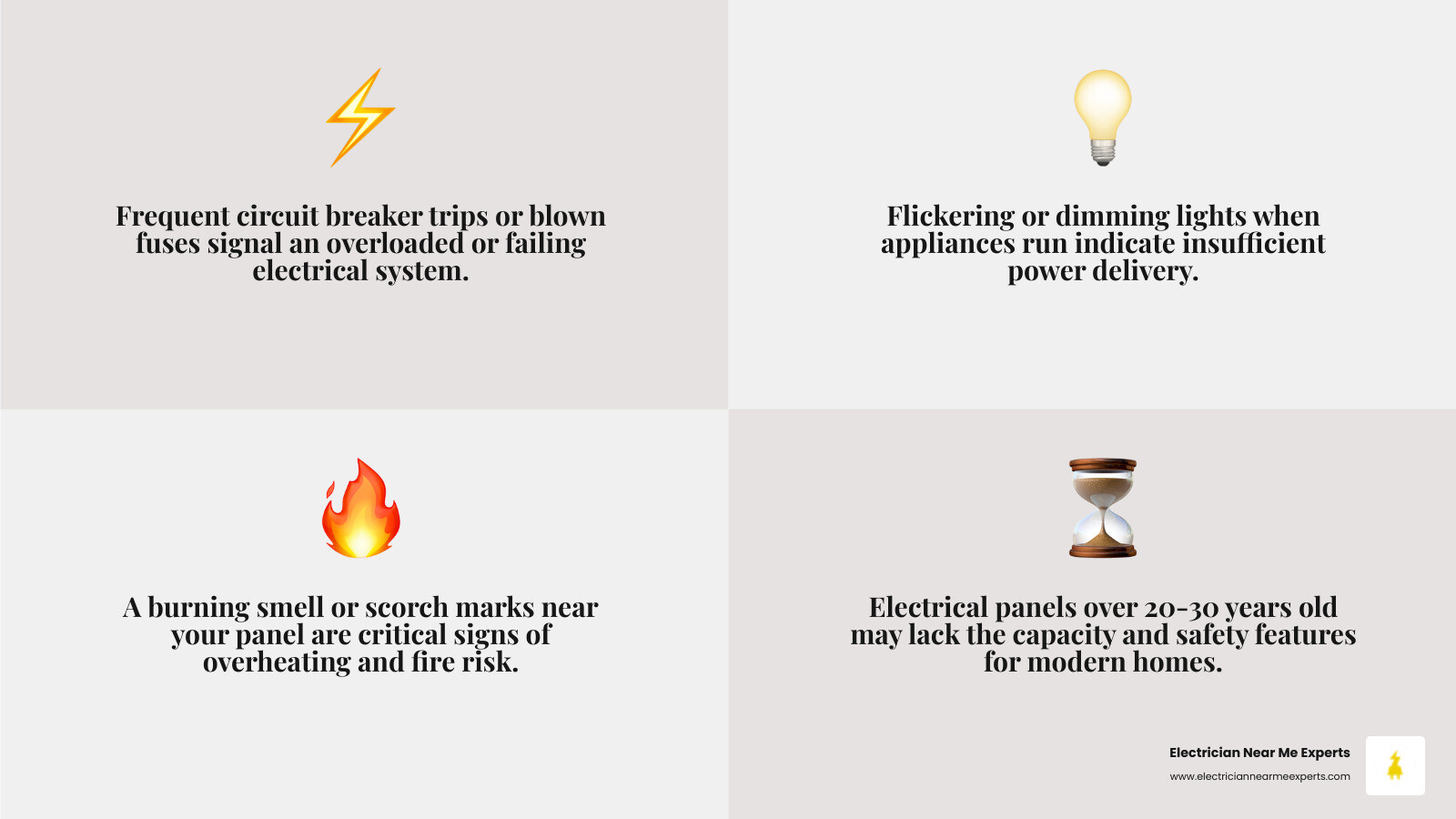 Frequent circuit breaker trips or blown fuses signal an overloaded or failing electrical system.

Flickering or dimming lights when appliances run indicate insufficient power delivery.

A burning smell or scorch marks near your panel are critical signs of overheating and fire risk.

Electrical panels over 20-30 years old may lack the capacity and safety features for modern homes.

Electrician Near Me Experts
www.electriciannearmeexperts.com