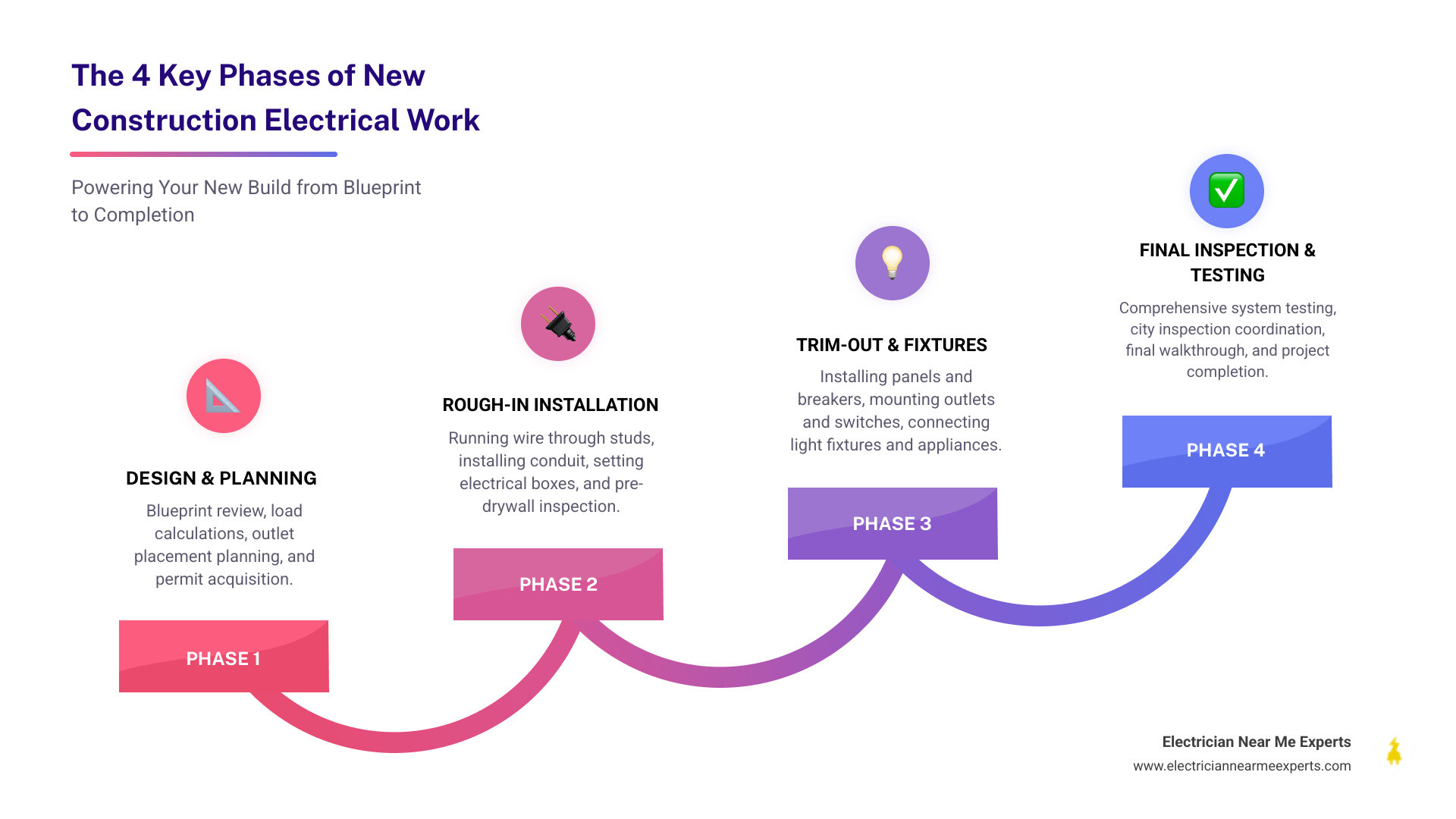 The 4 Key Phases of New Construction Electrical Work

Powering Your New Build from Blueprint to Completion

DESIGN & PLANNING

Blueprint review, load calculations, outlet placement planning, and permit acquisition.

PHASE 1

ROUGH-IN INSTALLATION

Running wire through studs, installing conduit, setting electrical boxes, and pre-drywall inspection.

PHASE 2

TRIM-OUT & FIXTURES

Installing panels and breakers, mounting outlets and switches, connecting light fixtures and appliances.

PHASE 3

FINAL INSPECTION & TESTING

Comprehensive system testing, city inspection coordination, final walkthrough, and project completion.

PHASE 4

Electrician Near Me Experts
www.electriciannearmeexperts.com