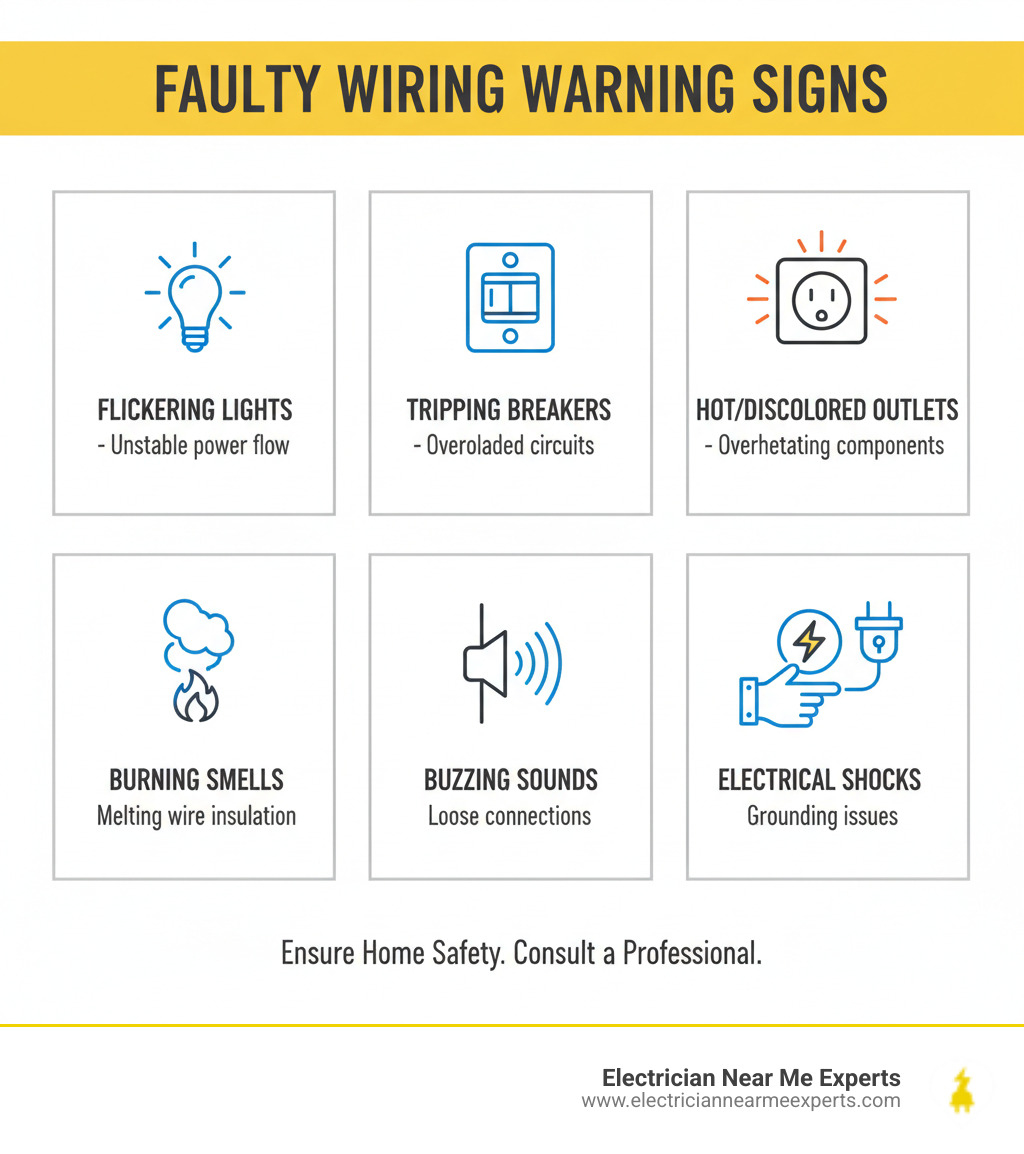 FAULTY WIRING WARNING SIGNS

FLICKERING LIGHTS
- Unstable power flow

TRIPPING BREAKERS
- Overoladed circuits

HOT/DISCOLORED OUTLETS
- Overhetating components

BURNING SMELLS
Melting wire insulation

BUZZING SOUNDS
Loose connections

ELECTRICAL SHOCKS
Grounding issues

Ensure Home Safety. Consult a Professional.

Electrician Near Me Experts
www.electriciannearmeexperts.com