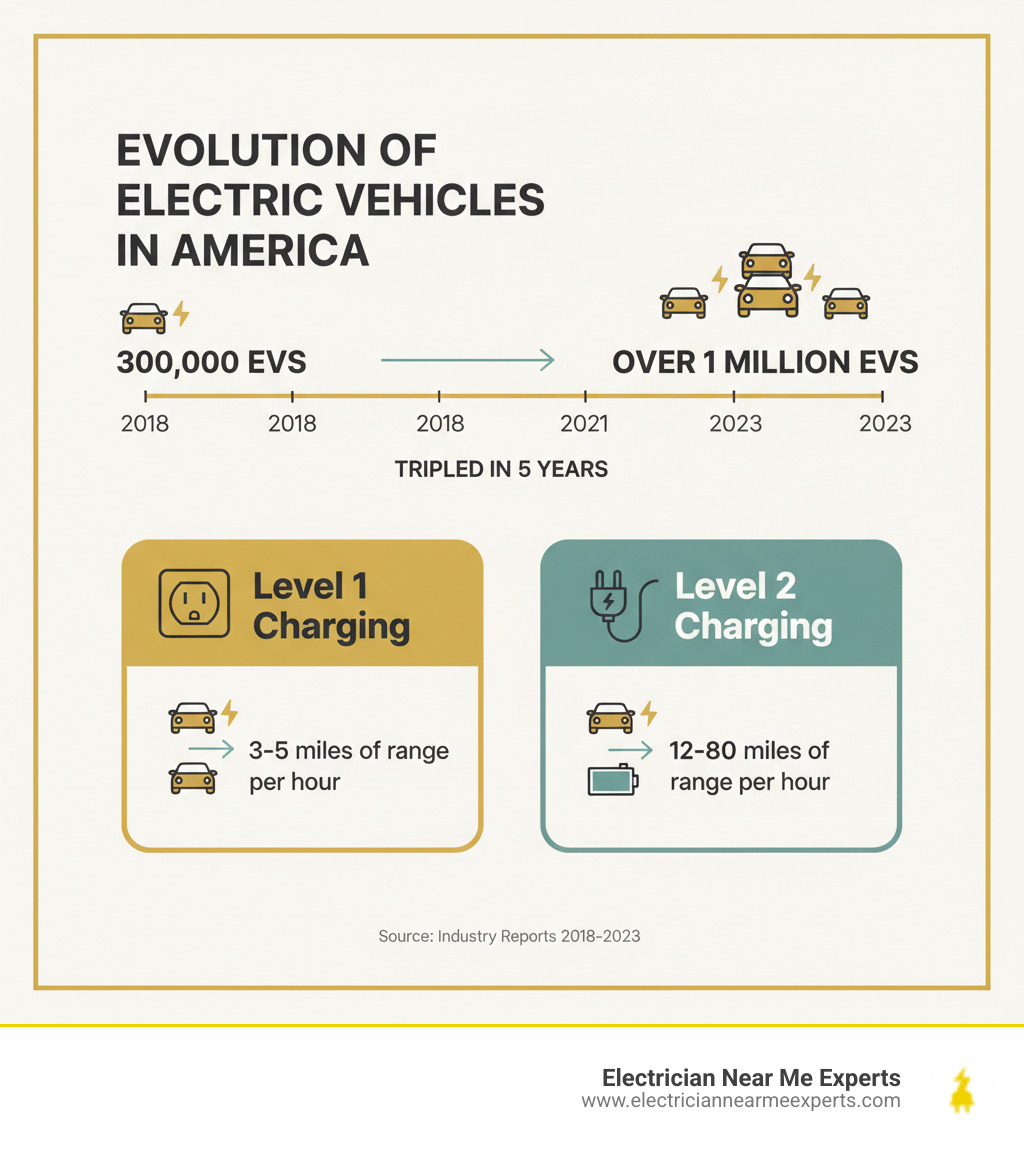 EVOLUTION OF ELECTRIC VEHICLES IN AMERICA

300,000 EVS

OVER 1 MILLION EVS

2018
2018
2018
2021
2023
2023

TRIPLED IN 5 YEARS

Level 1 Charging

3-5 miles of range per hour

Level 2 Charging

12-80 miles of range per hour

Source: Industry Reports 2018-2023

Electrician Near Me Experts
www.electriciannearmeexperts.com