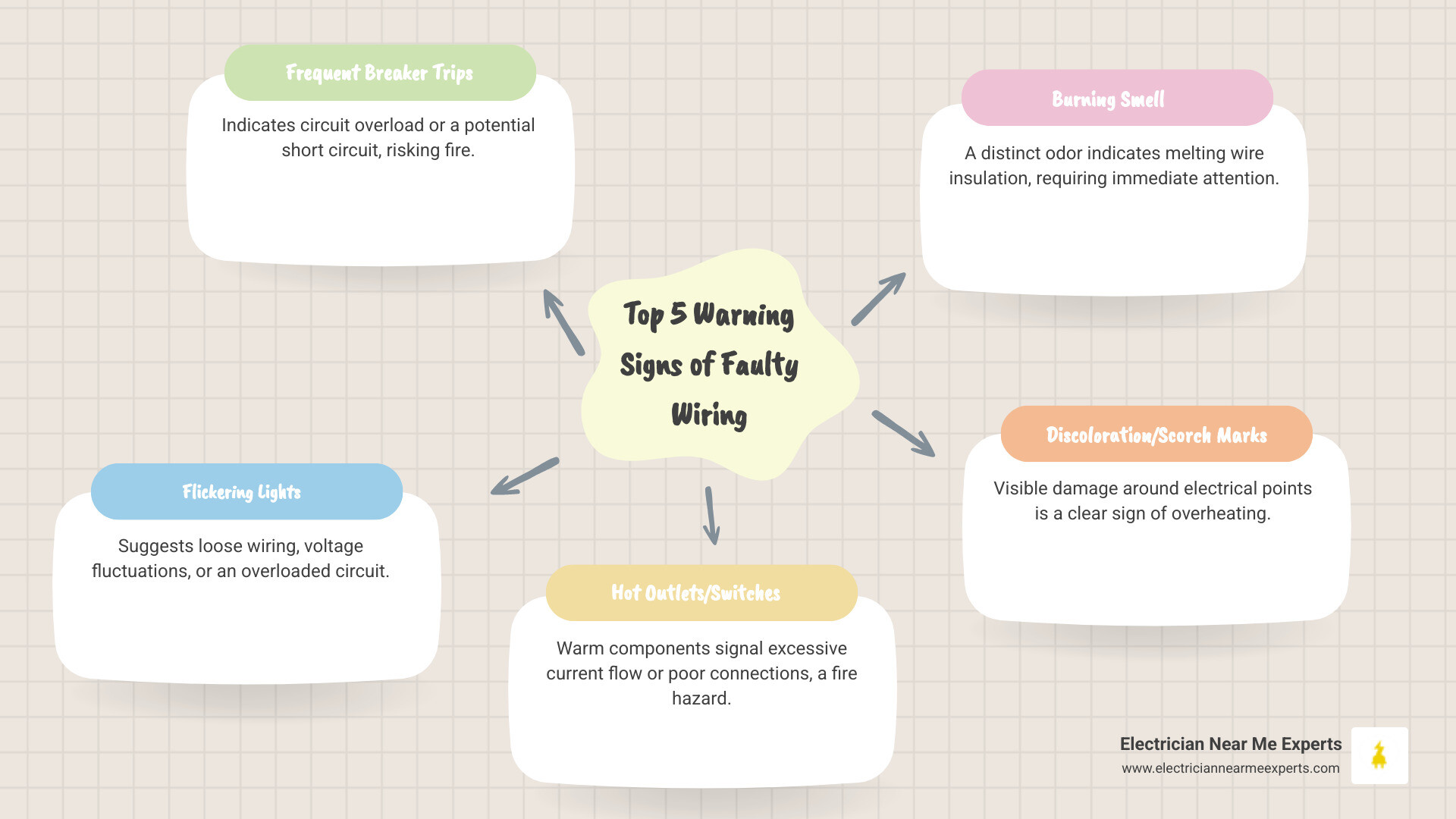 Top 5 Warning Signs of Faulty Wiring

Frequent Breaker Trips

Indicates circuit overload or a potential short circuit, risking fire.

Burning Smell

A distinct odor indicates melting wire insulation, requiring immediate attention.

Discoloration/Scorch Marks

Visible damage around electrical points is a clear sign of overheating.

Hot Outlets/Switches

Warm components signal excessive current flow or poor connections, a fire hazard.

Flickering Lights

Suggests loose wiring, voltage fluctuations, or an overloaded circuit.

Electrician Near Me Experts
www.electriciannearmeexperts.com