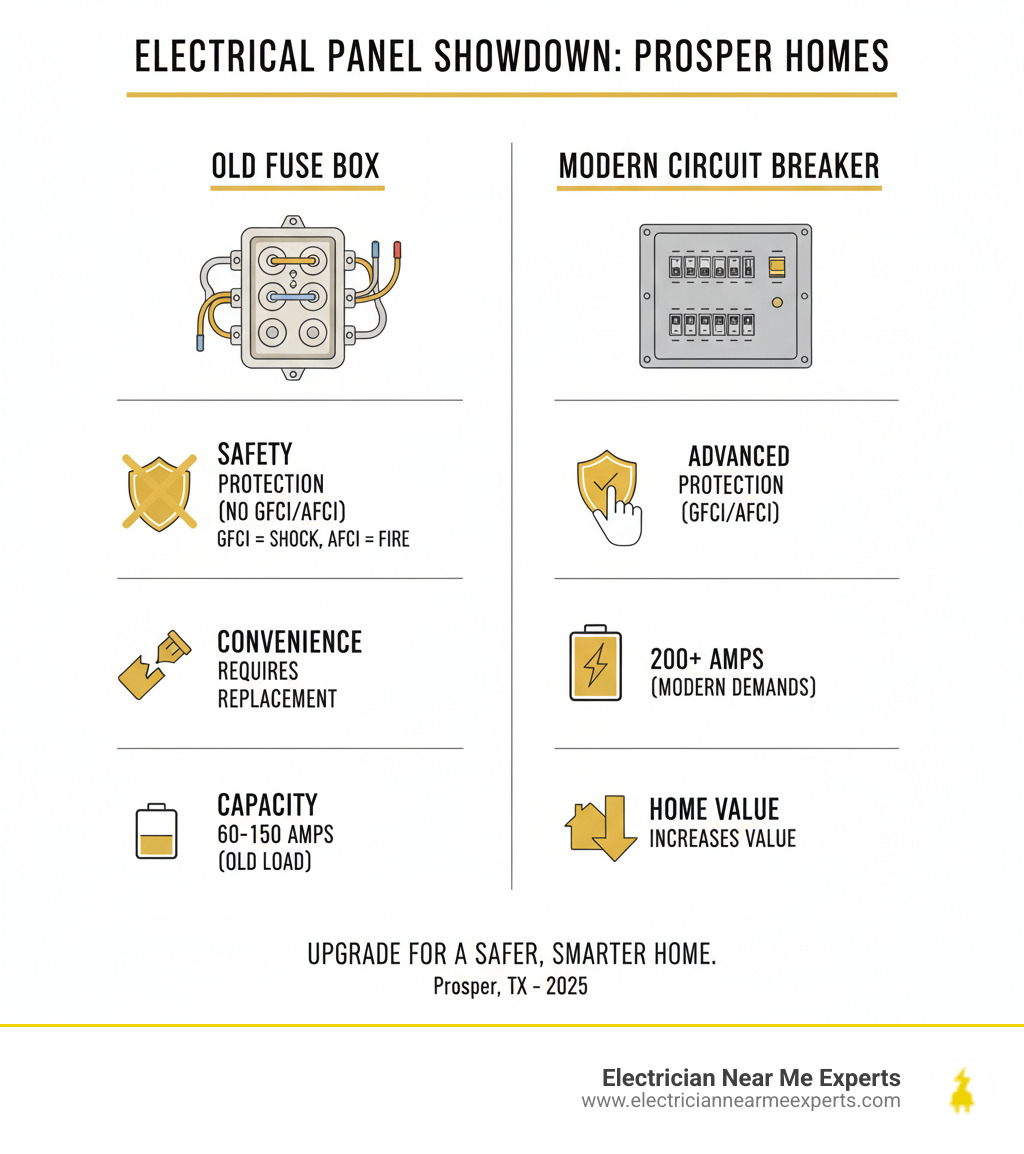 ELECTRICAL PANEL SHOWDOWN: PROSPER HOMES

OLD FUSE BOX

SAFETY
PROTECTION
(NO GFCI/AFCI)
GFCI = SHOCK, AFCI = FIRE

CONVENIENCE
REQUIRES
REPLACEMENT

CAPACITY
60-150 AMPS
(OLD LOAD)

MODERN CIRCUIT BREAKER

ADVANCED
PROTECTION
(GFCI/AFCI)

200+ AMPS
(MODERN DEMANDS)

HOME VALUE
INCREASES VALUE

UPGRADE FOR A SAFER, SMARTER HOME.
Prosper, TX - 2025

Electrician Near Me Experts
www.electriciannearmeexperts.com