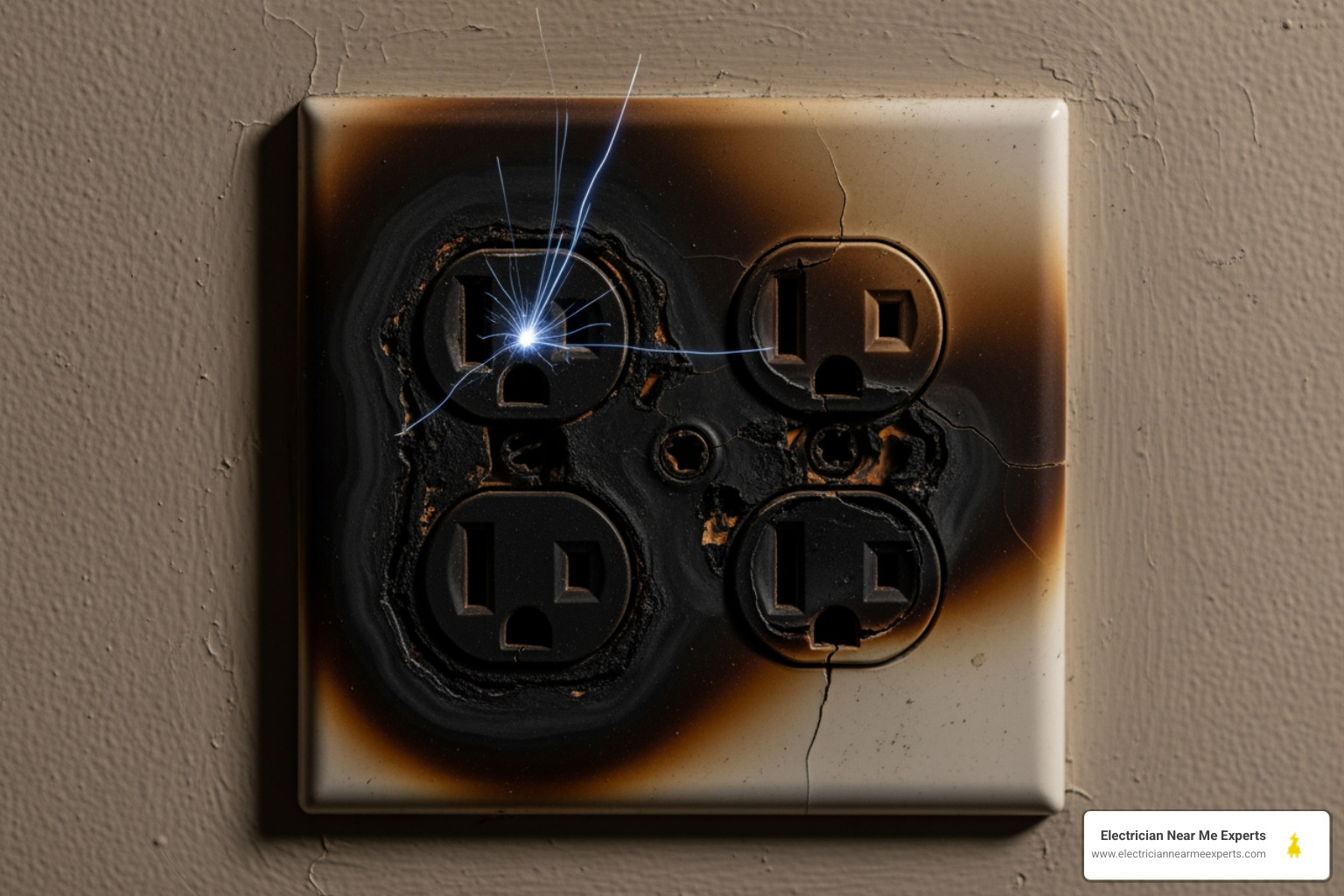 Electrician Near Me Experts
www.electriciannearmeexperts.com