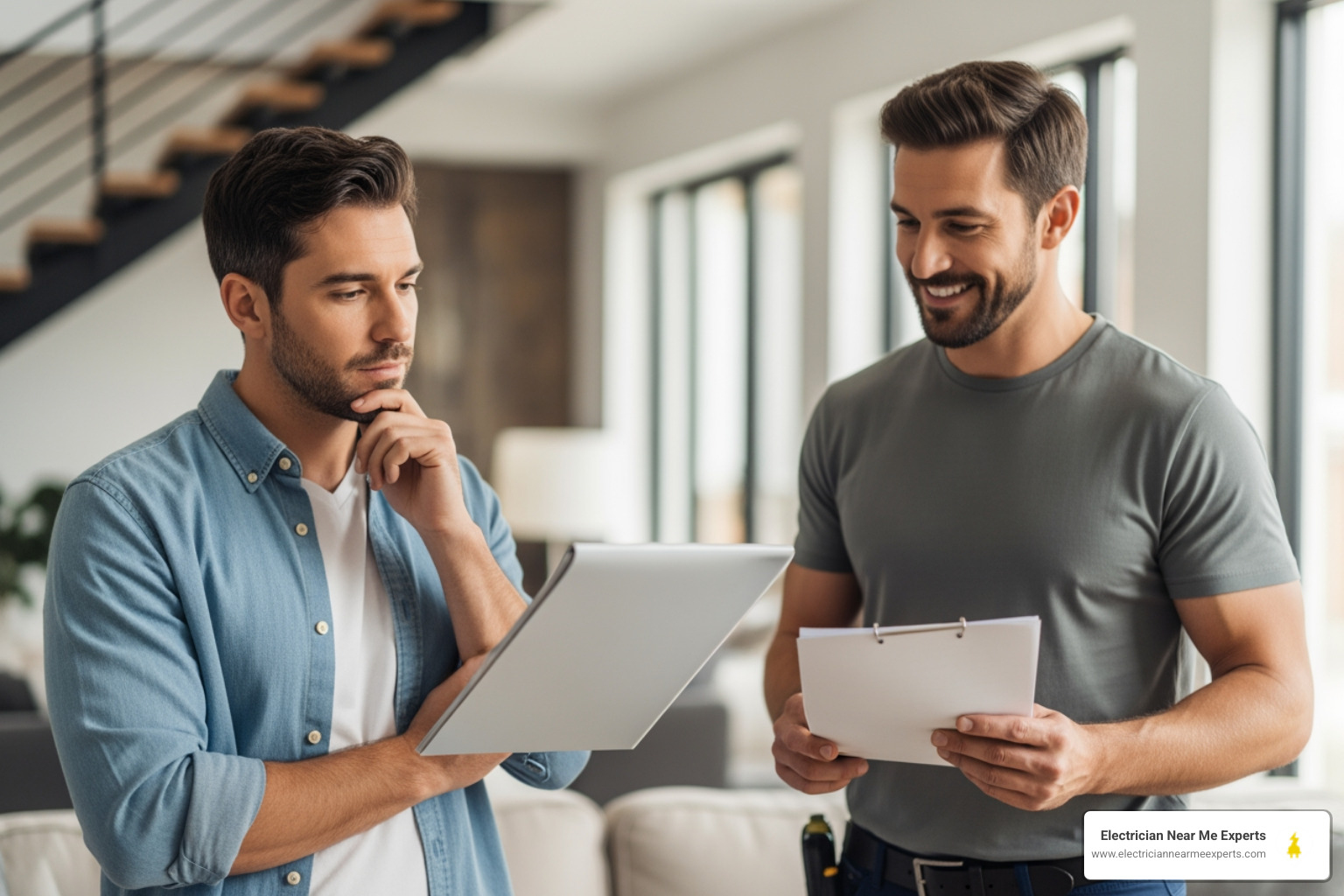 Electrician Near Me Experts
www.electriciannearmeexperts.com