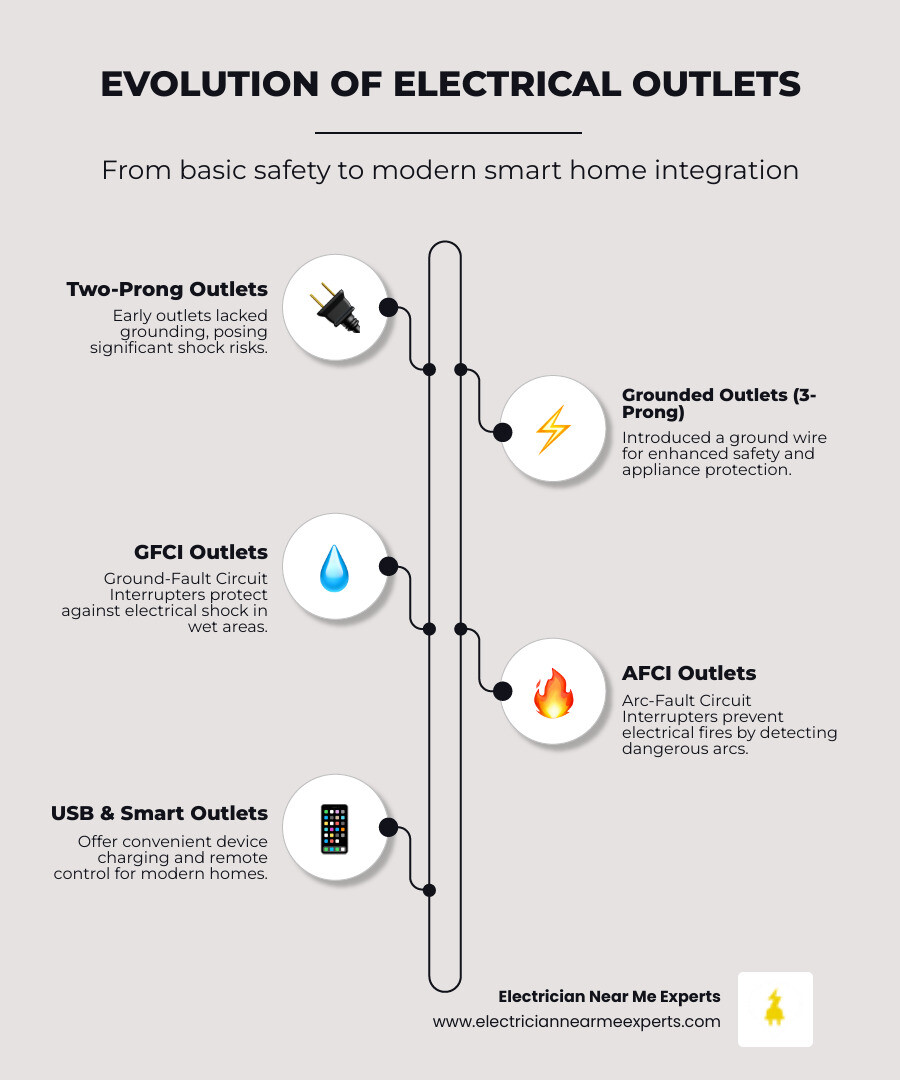 EVOLUTION OF ELECTRICAL OUTLETS

From basic safety to modern smart home integration

Two-Prong Outlets
Early outlets lacked grounding, posing significant shock risks.

Grounded Outlets (3-Prong)
Introduced a ground wire for enhanced safety and appliance protection.

GFCI Outlets
Ground-Fault Circuit Interrupters protect against electrical shock in wet areas.

AFCI Outlets
Arc-Fault Circuit Interrupters prevent electrical fires by detecting dangerous arcs.

USB & Smart Outlets
Offer convenient device charging and remote control for modern homes.

Electrician Near Me Experts
www.electriciannearmeexperts.com