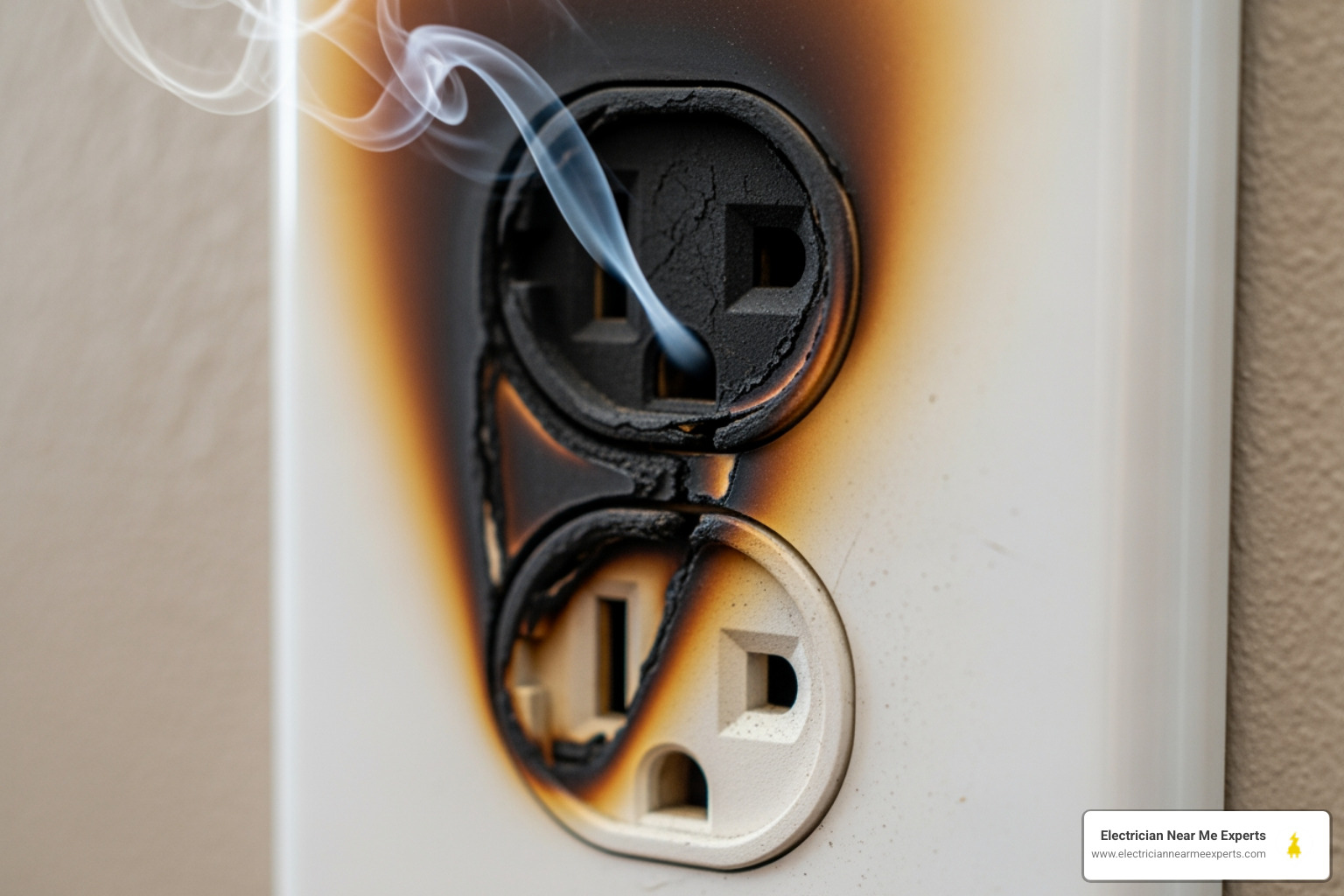 Electrician Near Me Experts
www.electriciannearmeexperts.com