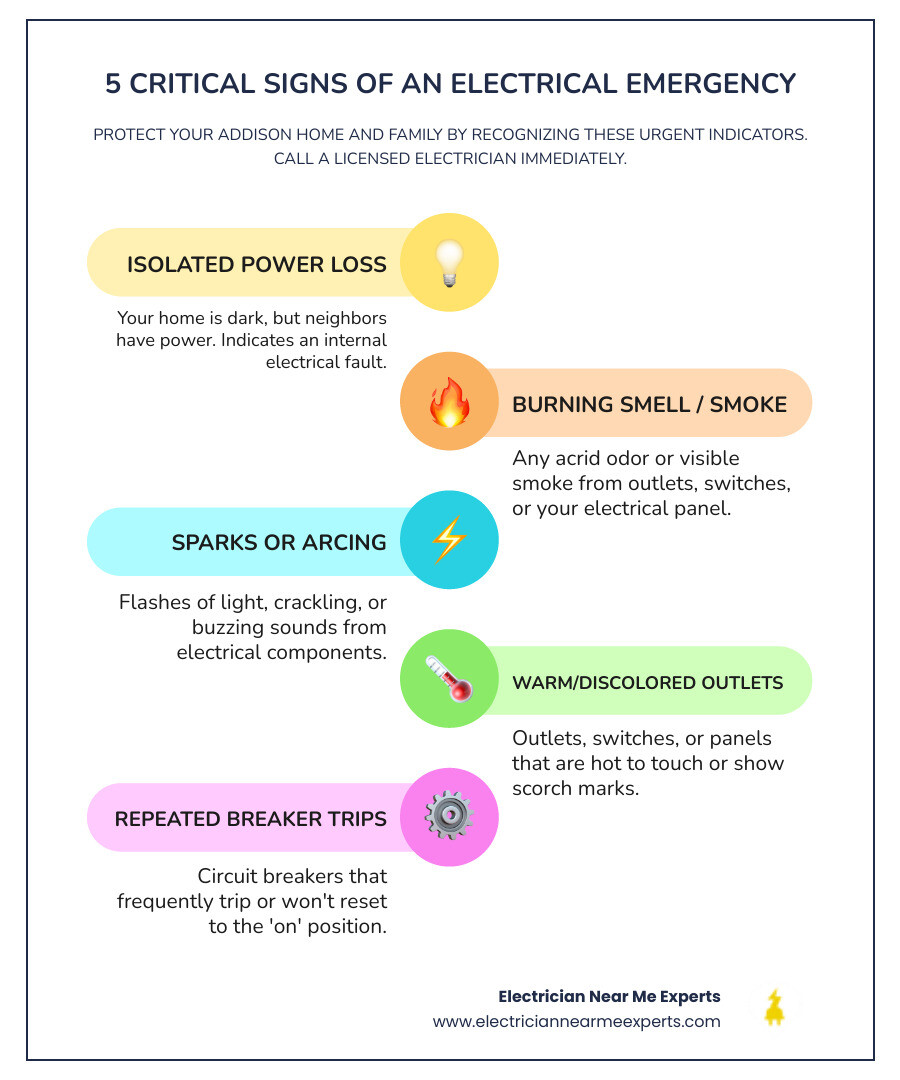 5 CRITICAL SIGNS OF AN ELECTRICAL EMERGENCY

PROTECT YOUR ADDISON HOME AND FAMILY BY RECOGNIZING THESE URGENT INDICATORS. CALL A LICENSED ELECTRICIAN IMMEDIATELY.

ISOLATED POWER LOSS

Your home is dark, but neighbors have power. Indicates an internal electrical fault.

BURNING SMELL / SMOKE

Any acrid odor or visible smoke from outlets, switches, or your electrical panel.

SPARKS OR ARCING

Flashes of light, crackling, or buzzing sounds from electrical components.

WARM/DISCOLORED OUTLETS

Outlets, switches, or panels that are hot to touch or show scorch marks.

REPEATED BREAKER TRIPS

Circuit breakers that frequently trip or won't reset to the 'on' position.

Electrician Near Me Experts
www.electriciannearmeexperts.com