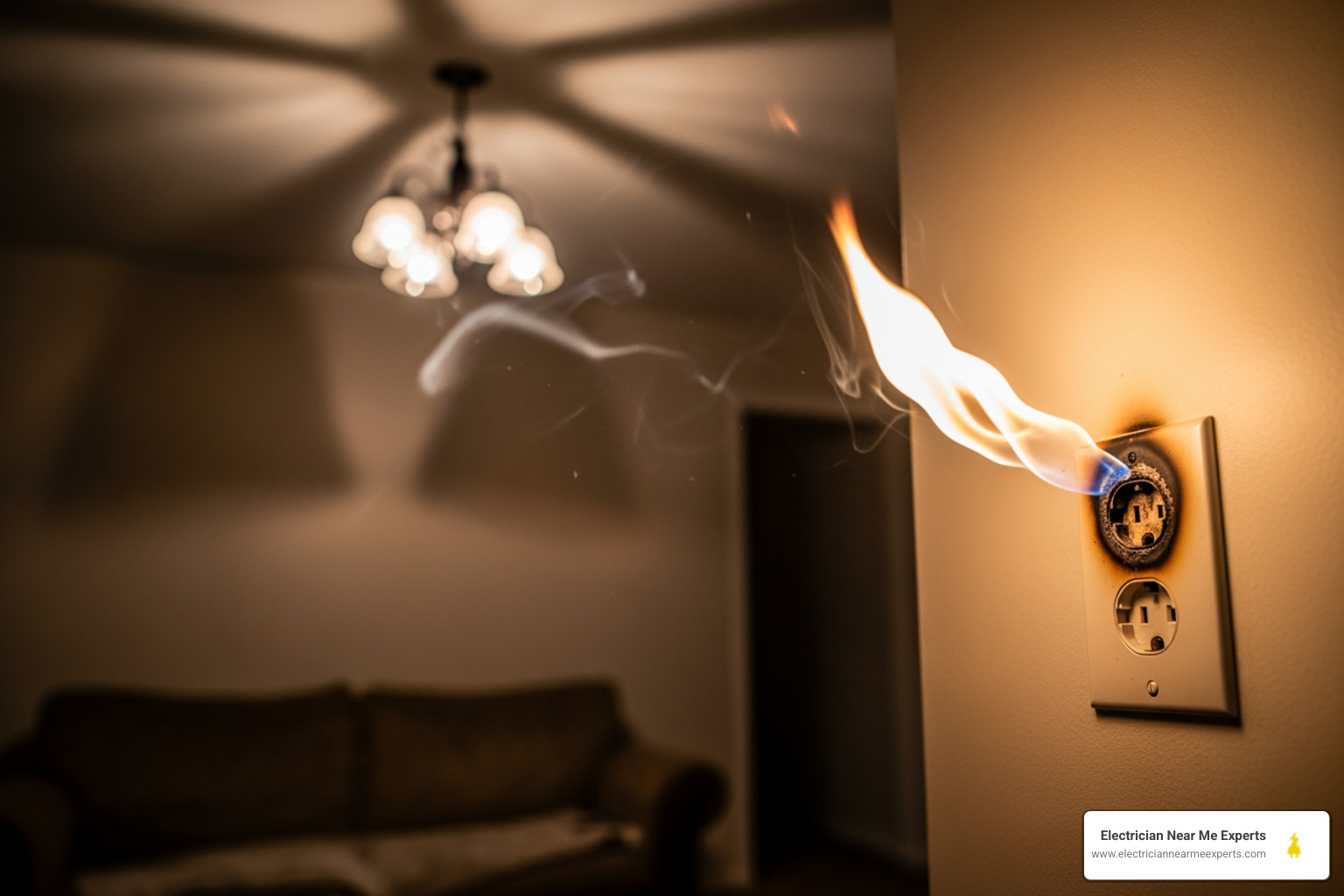 Electrician Near Me Experts
www.electriciannearmeexperts.com