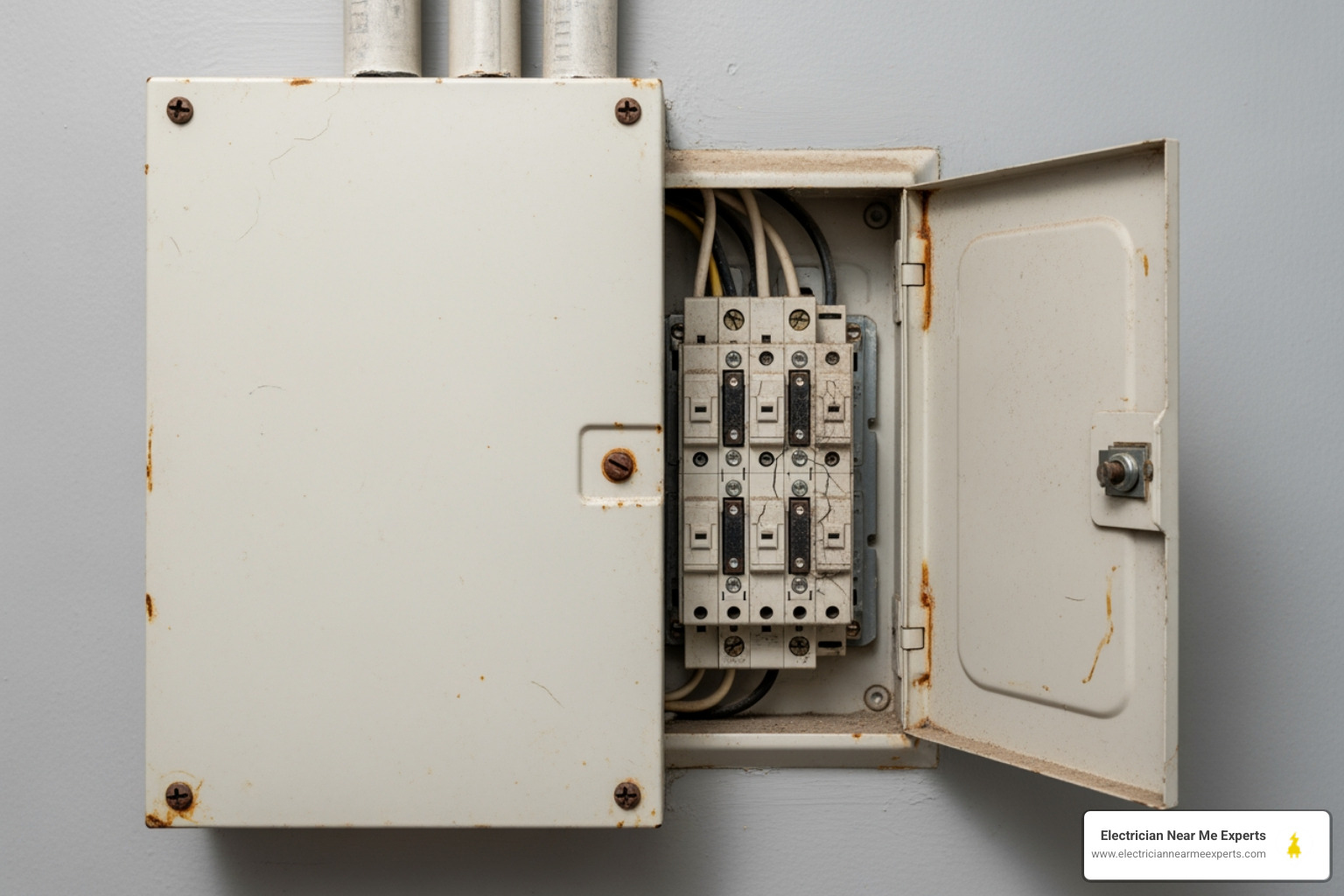 Electrician Near Me Experts
www.electriciannearmeexperts.com