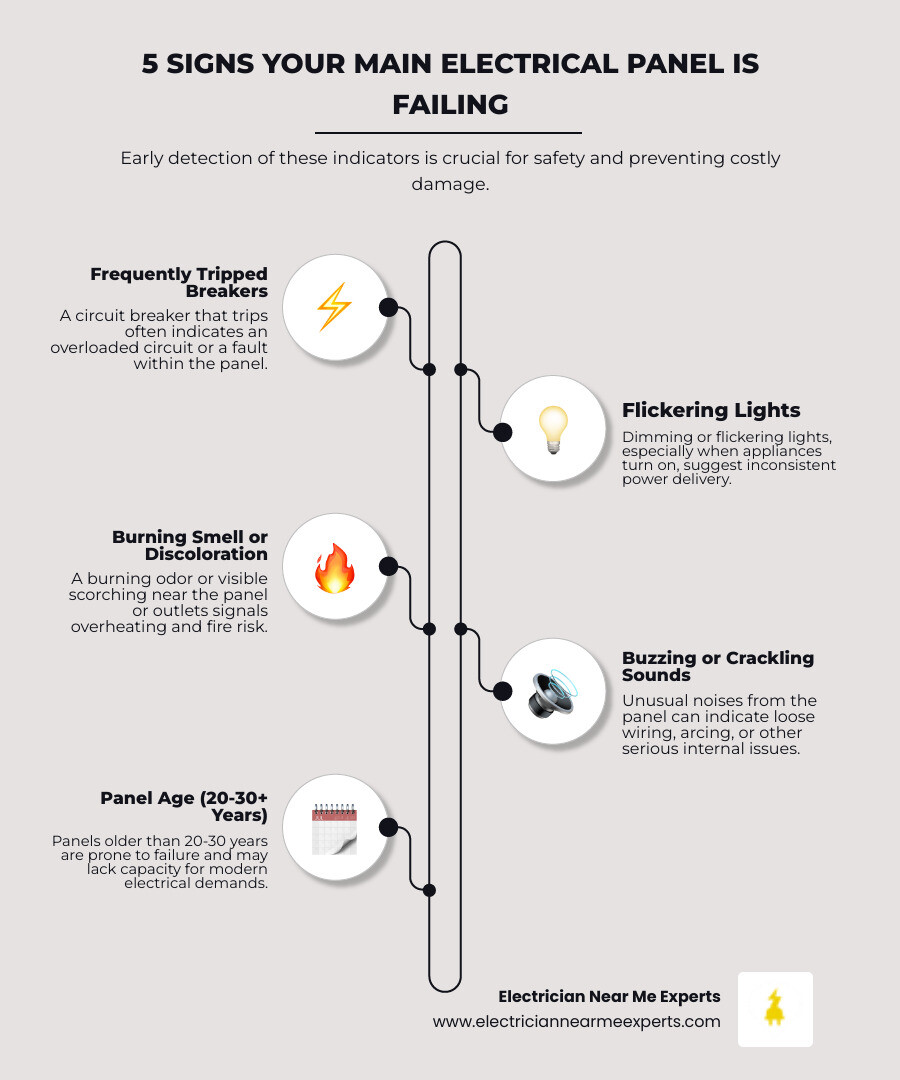 5 SIGNS YOUR MAIN ELECTRICAL PANEL IS FAILING

Early detection of these indicators is crucial for safety and preventing costly damage.

Frequently Tripped Breakers

A circuit breaker that trips often indicates an overloaded circuit or a fault within the panel.

Flickering Lights

Dimming or flickering lights, especially when appliances turn on, suggest inconsistent power delivery.

Burning Smell or Discoloration

A burning odor or visible scorching near the panel or outlets signals overheating and fire risk.

Buzzing or Crackling Sounds

Unusual noises from the panel can indicate loose wiring, arcing, or other serious internal issues.

Panel Age (20-30+ Years)

Panels older than 20-30 years are prone to failure and may lack capacity for modern electrical demands.

Electrician Near Me Experts
www.electriciannearmeexperts.com