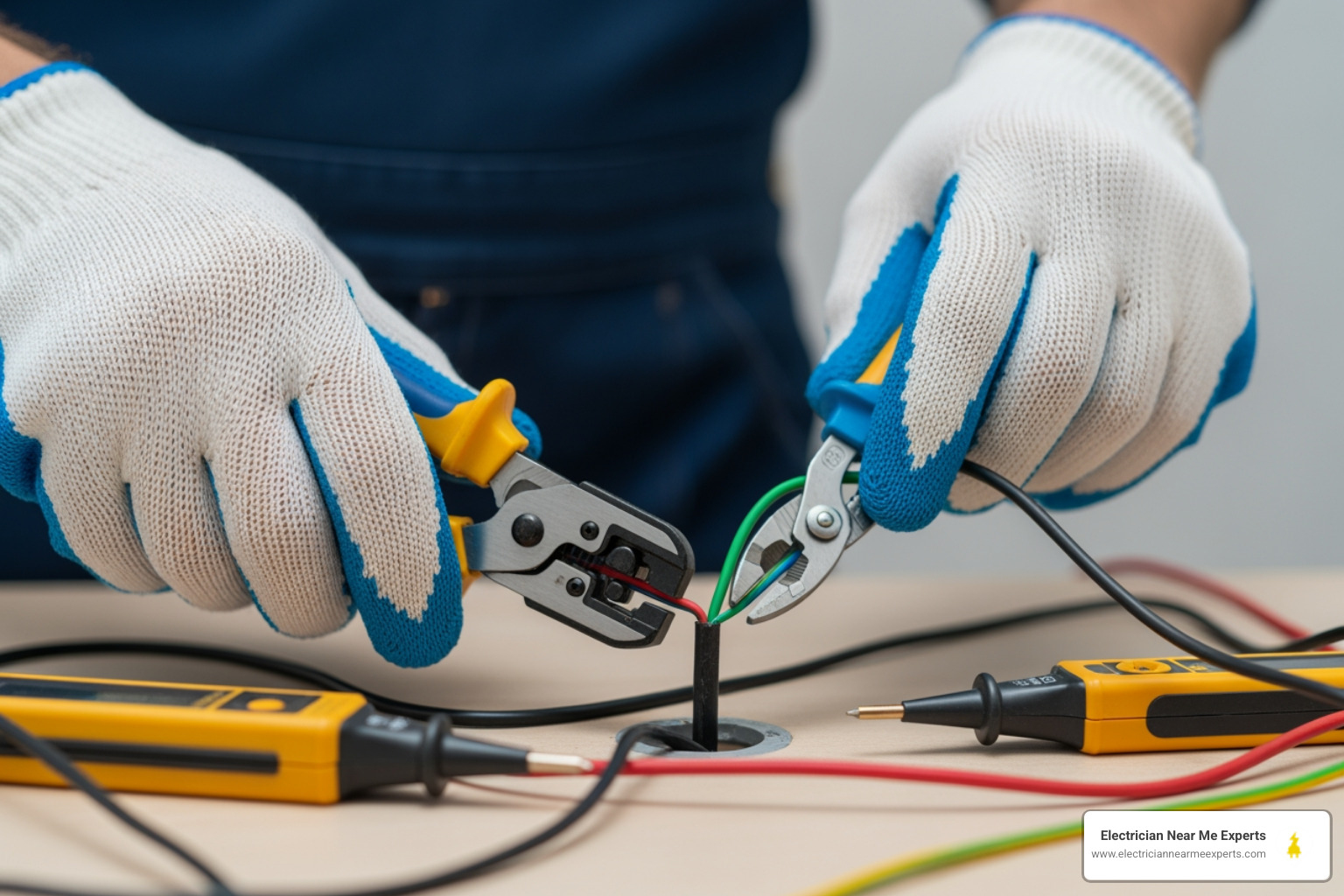 Electrician Near Me Experts
www.electriciannearmeexperts.com