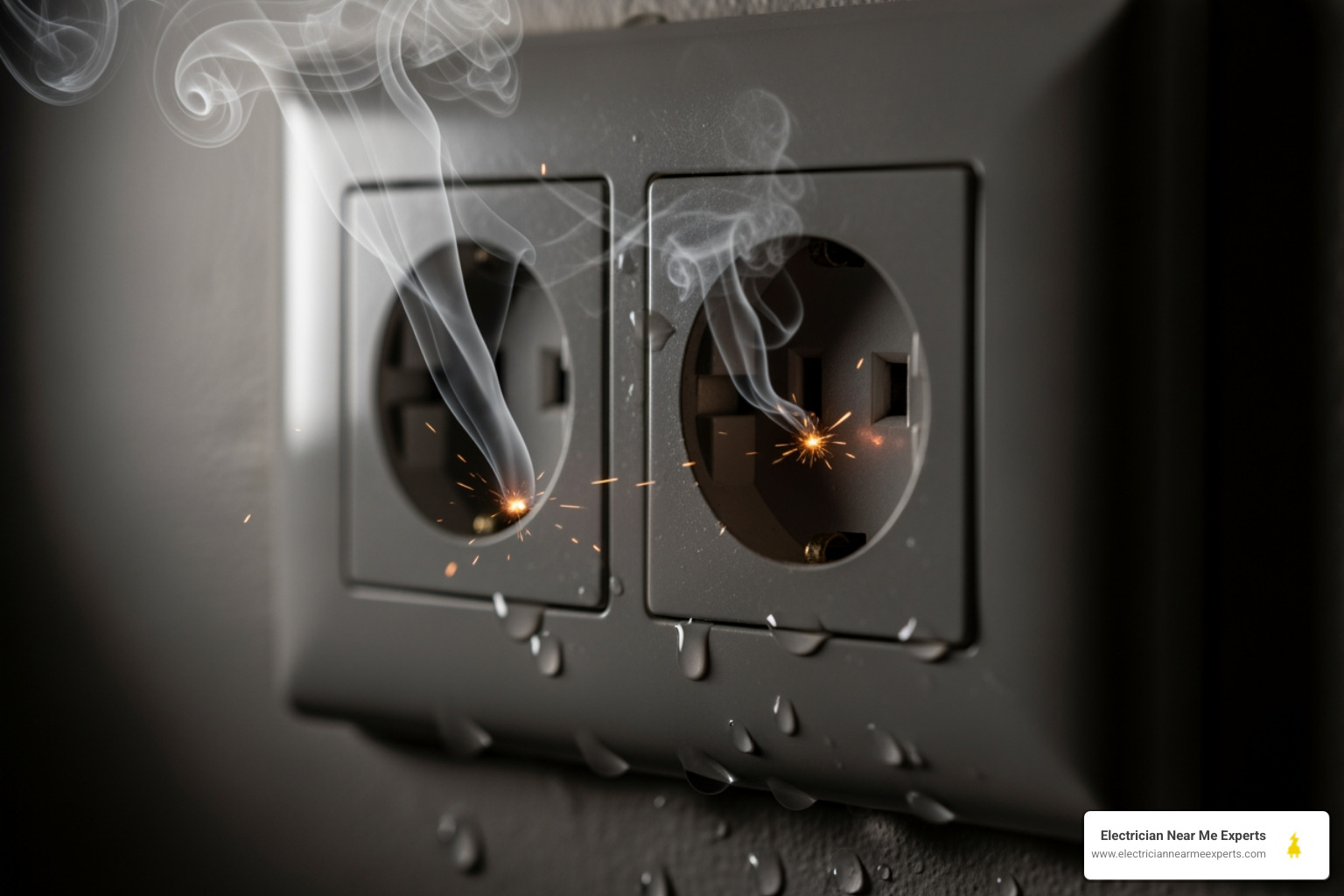 Electrician Near Me Experts
www.electriciannearmeexperts.com