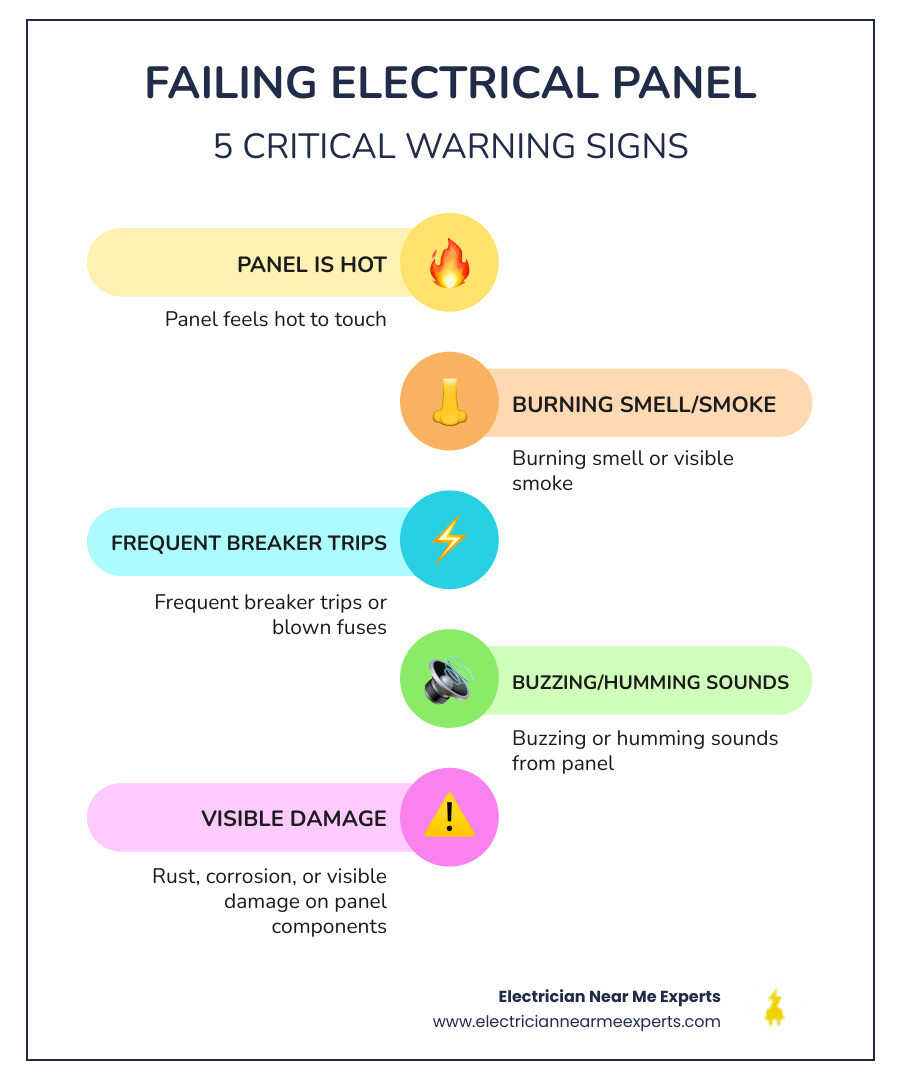 FAILING ELECTRICAL PANEL

5 CRITICAL WARNING SIGNS

PANEL IS HOT

Panel feels hot to touch

BURNING SMELL/SMOKE

Burning smell or visible smoke

FREQUENT BREAKER TRIPS

Frequent breaker trips or blown fuses

BUZZING/HUMMING SOUNDS

Buzzing or humming sounds from panel

VISIBLE DAMAGE

Rust, corrosion, or visible damage on panel components

Electrician Near Me Experts
www.electriciannearmeexperts.com