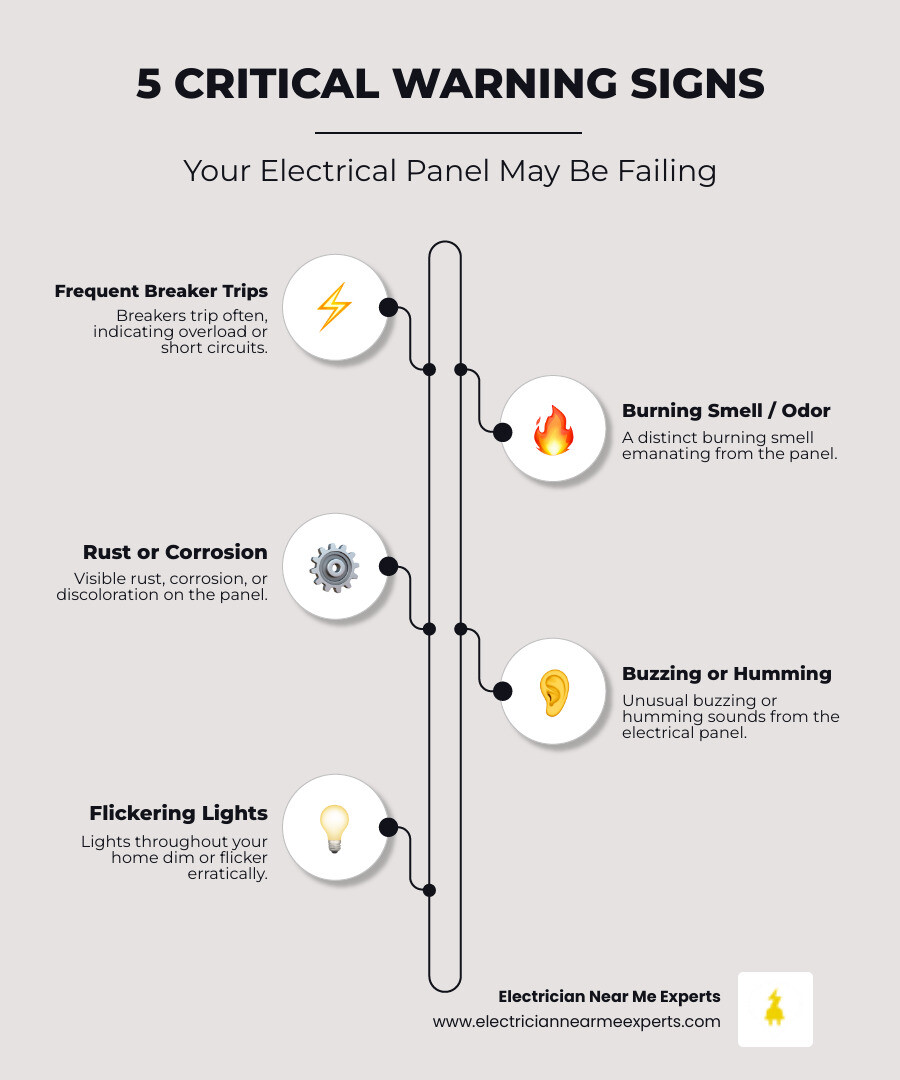 5 CRITICAL WARNING SIGNS

Your Electrical Panel May Be Failing

Frequent Breaker Trips
Breakers trip often, indicating overload or short circuits.

Burning Smell / Odor
A distinct burning smell emanating from the panel.

Rust or Corrosion
Visible rust, corrosion, or discoloration on the panel.

Buzzing or Humming
Unusual buzzing or humming sounds from the electrical panel.

Flickering Lights
Lights throughout your home dim or flicker erratically.

Electrician Near Me Experts
www.electriciannearmeexperts.com