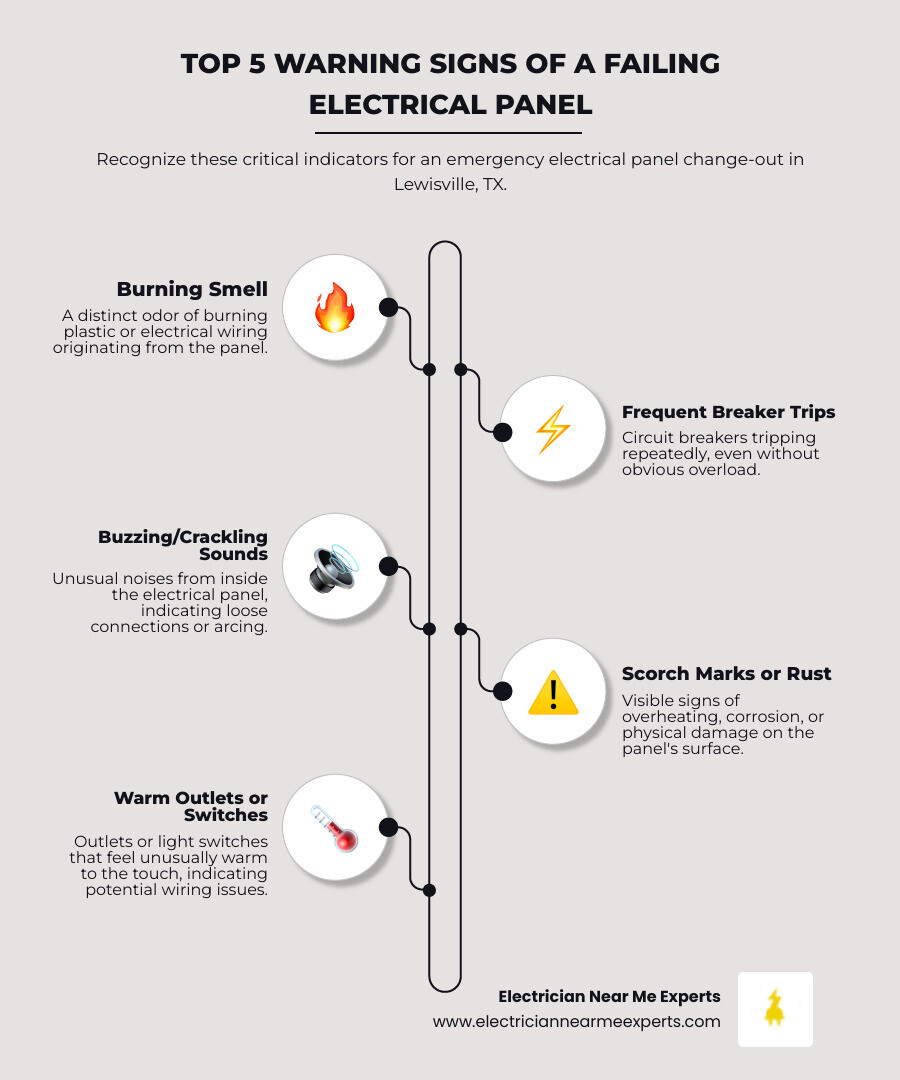 TOP 5 WARNING SIGNS OF A FAILING ELECTRICAL PANEL

Recognize these critical indicators for an emergency electrical panel change-out in Lewisville, TX.

Burning Smell
A distinct odor of burning plastic or electrical wiring originating from the panel.

Frequent Breaker Trips
Circuit breakers tripping repeatedly, even without obvious overload.

Buzzing/Crackling Sounds
Unusual noises from inside the electrical panel, indicating loose connections or arcing.

Scorch Marks or Rust
Visible signs of overheating, corrosion, or physical damage on the panel's surface.

Warm Outlets or Switches
Outlets or light switches that feel unusually warm to the touch, indicating potential wiring issues.

Electrician Near Me Experts
www.electriciannearmeexperts.com