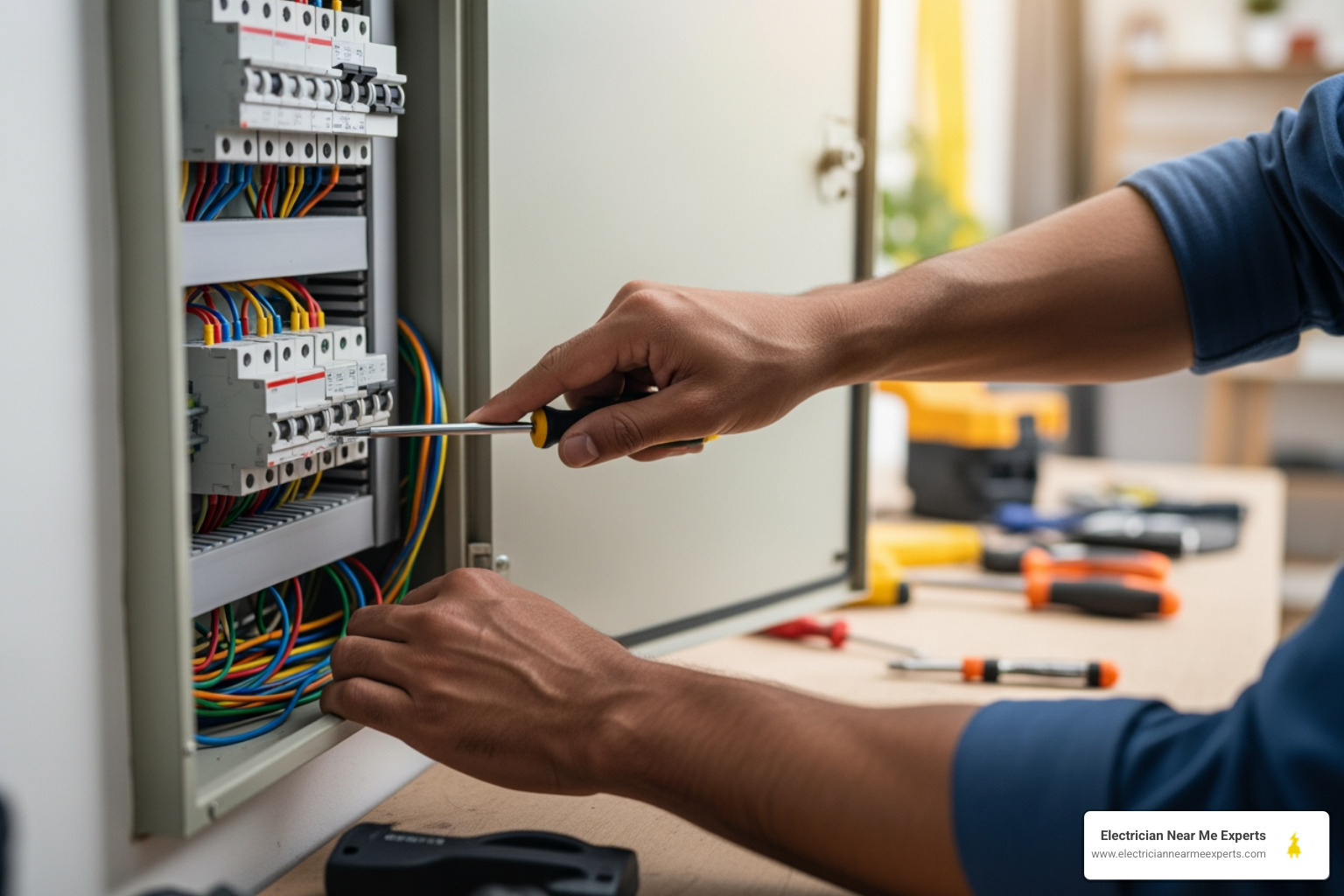 Electrician Near Me Experts
www.electriciannearmeexperts.com