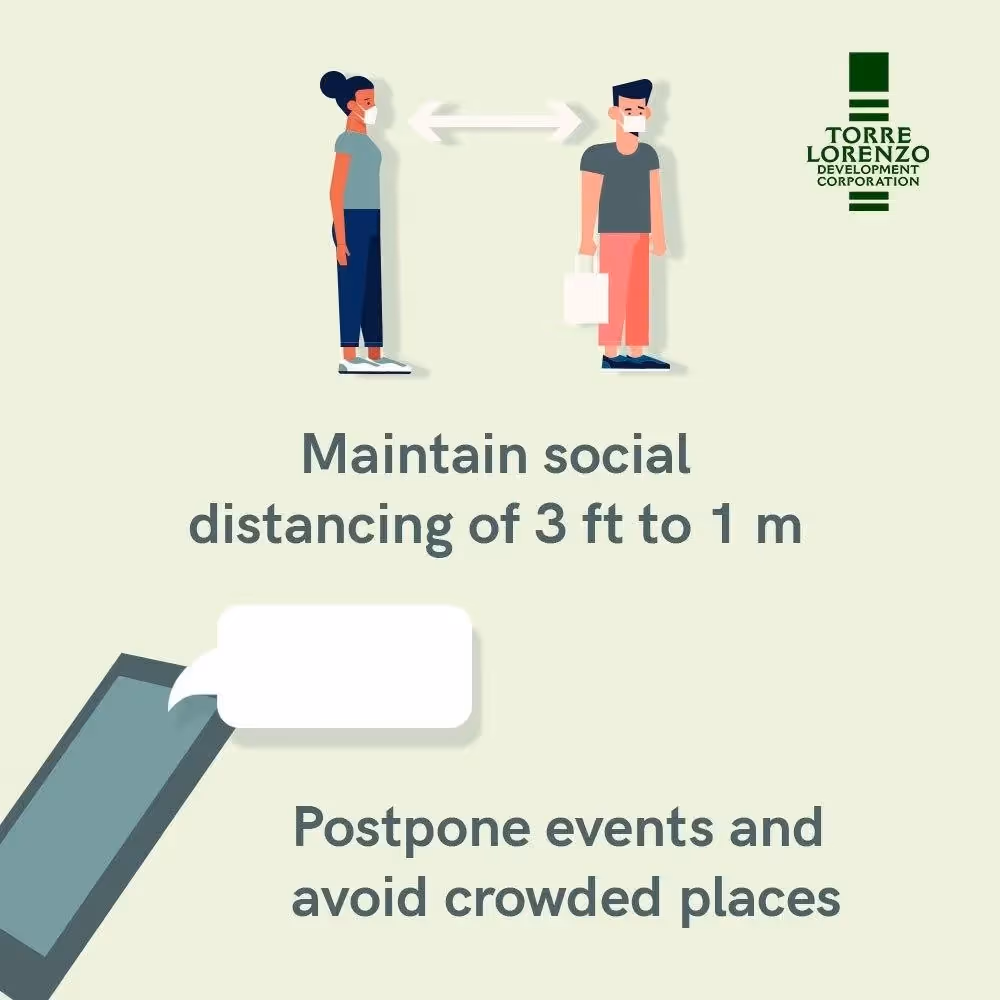 TORRE LORENZO DEVELOPMENT CORPORATION

Maintain social distancing of 3 ft to 1 m

Postpone events and avoid crowded places