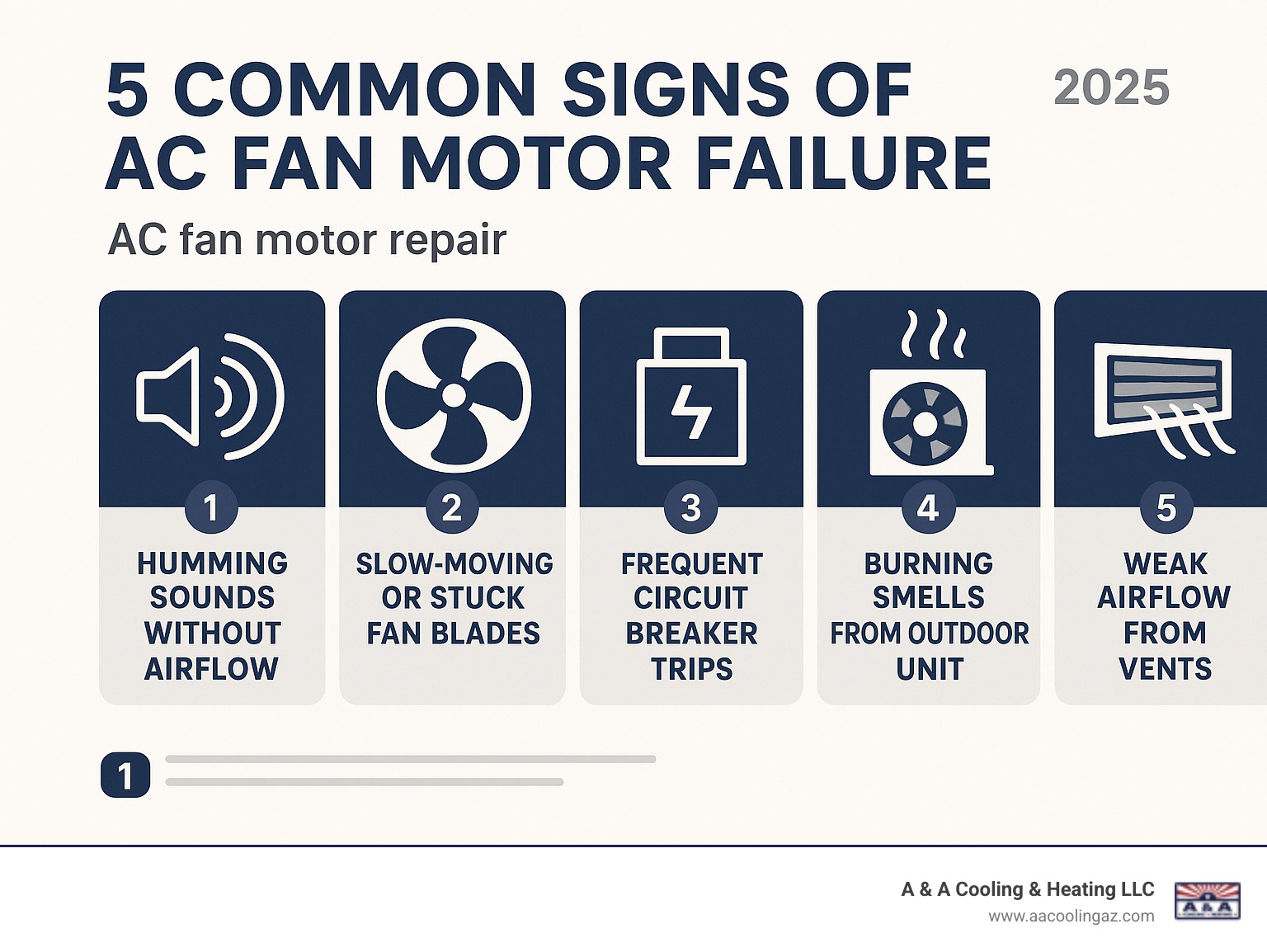 5 COMMON SIGNS OF AC FAN MOTOR FAILURE

2025

AC fan motor repair

1
HUMMING SOUNDS WITHOUT AIRFLOW

2
SLOW-MOVING OR STUCK FAN BLADES

3
FREQUENT CIRCUIT BREAKER TRIPS

4
BURNING SMELLS FROM OUTDOOR UNIT

5
WEAK AIRFLOW FROM VENTS

1

A & A Cooling & Heating LLC
www.aacoolingaz.com

A&A