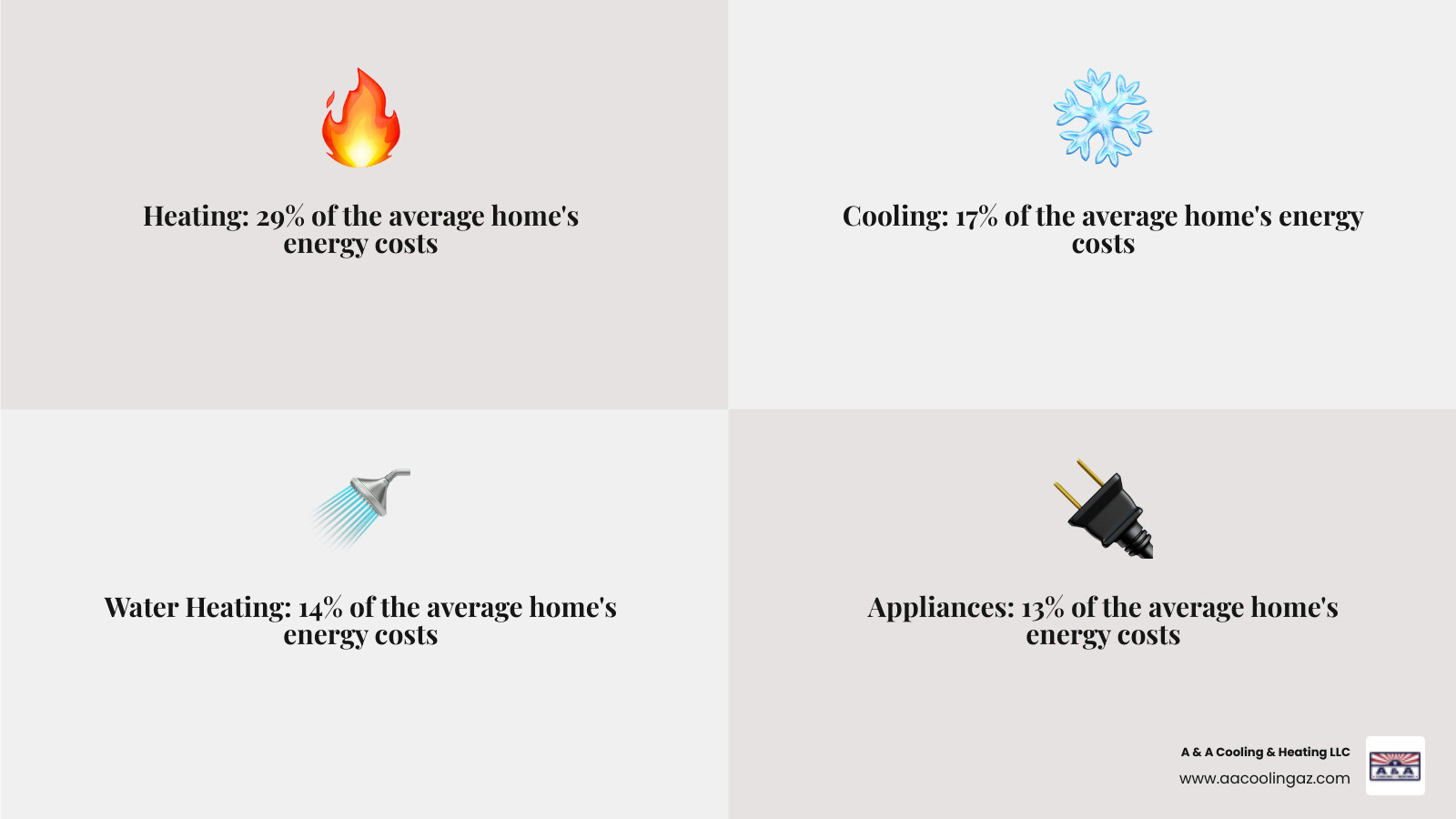 Heating: 29% of the average home's energy costs

Cooling: 17% of the average home's energy costs

Water Heating: 14% of the average home's energy costs

Appliances: 13% of the average home's energy costs

A & A Cooling & Heating LLC
www.aacoolingaz.com

A&A