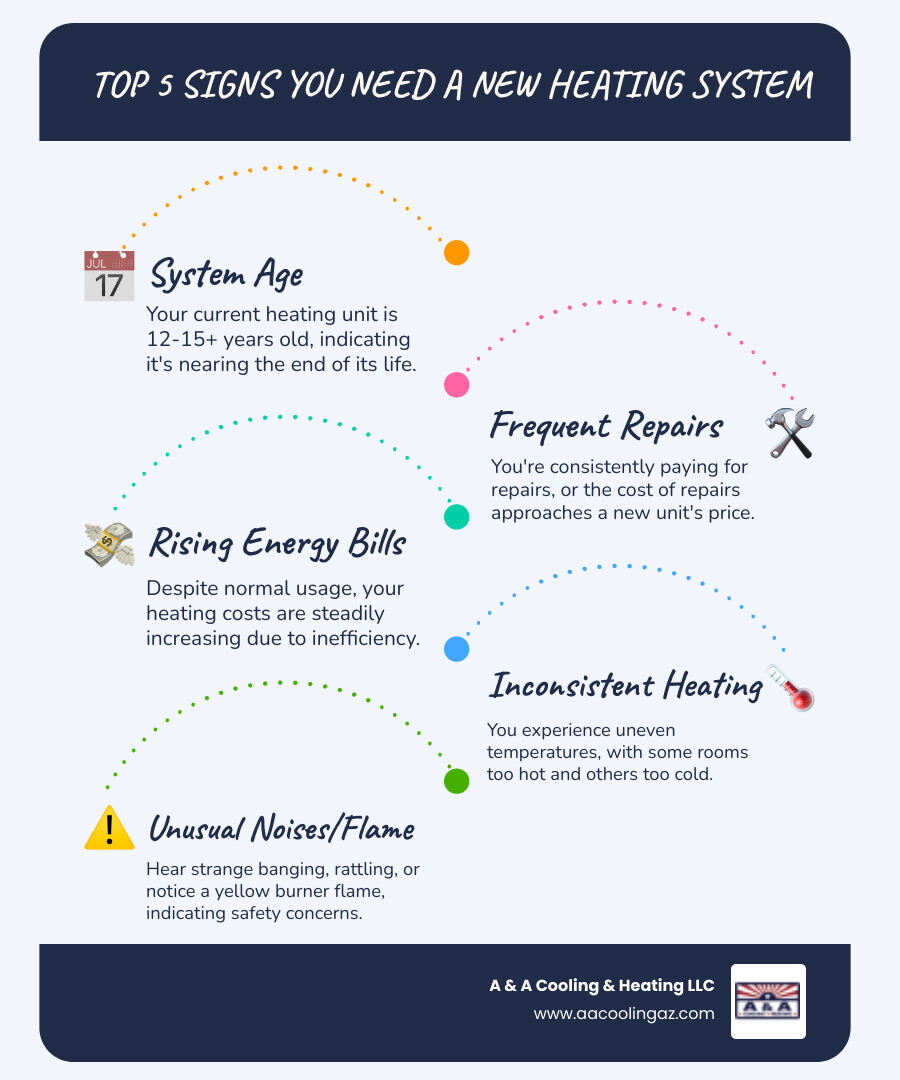 TOP 5 SIGNS YOU NEED A NEW HEATING SYSTEM

JUL
17

System Age

Your current heating unit is 12-15+ years old, indicating it's nearing the end of its life.

Frequent Repairs

You're consistently paying for repairs, or the cost of repairs approaches a new unit's price.

Rising Energy Bills

Despite normal usage, your heating costs are steadily increasing due to inefficiency.

Inconsistent Heating

You experience uneven temperatures, with some rooms too hot and others too cold.

Unusual Noises/Flame

Hear strange banging, rattling, or notice a yellow burner flame, indicating safety concerns.

A & A Cooling & Heating LLC
www.aacoolingaz.com

A&A