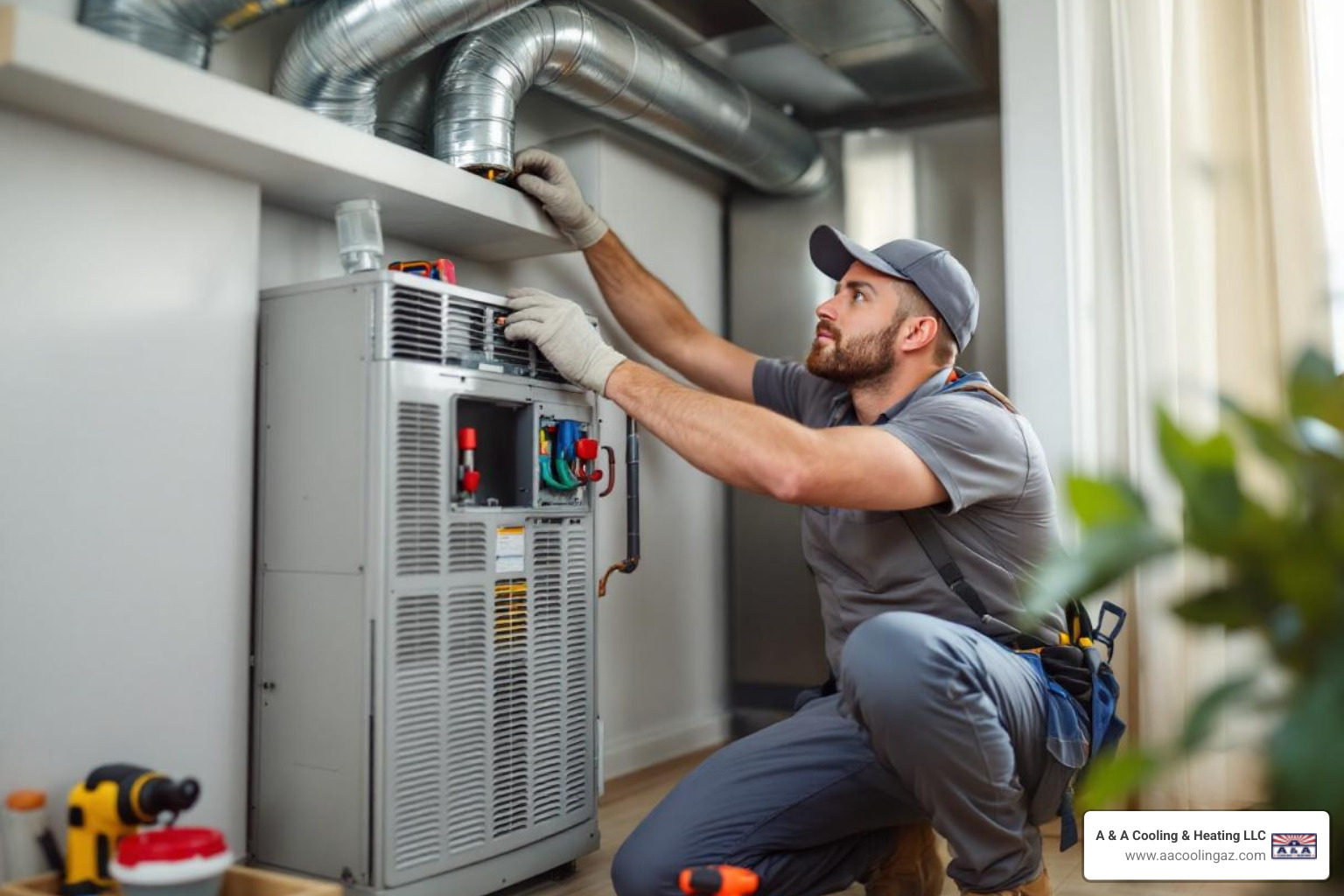 A & A Cooling & Heating LLC
www.aacoolingaz.com