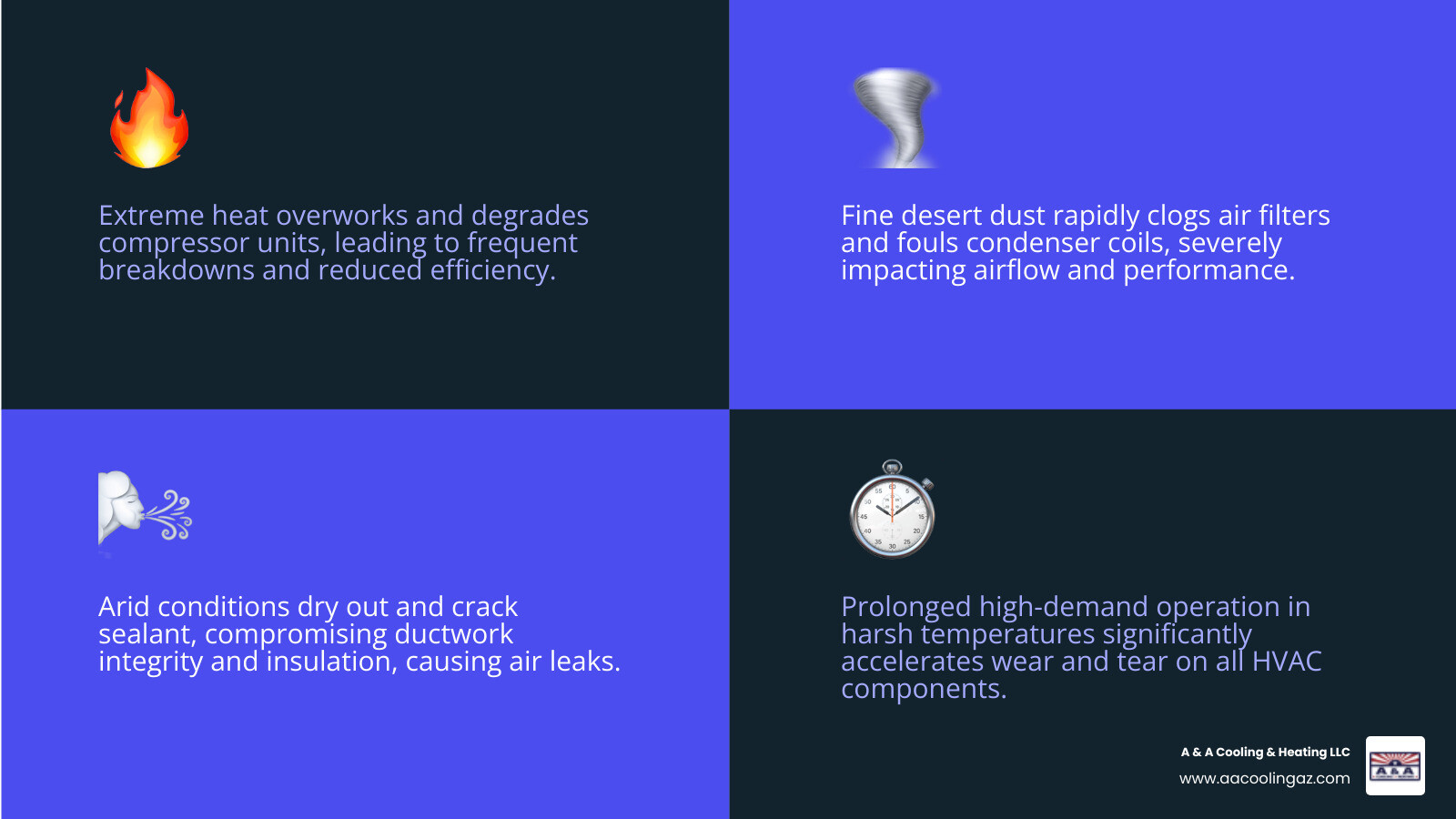 Extreme heat overworks and degrades compressor units, leading to frequent breakdowns and reduced efficiency.

Fine desert dust rapidly clogs air filters and fouls condenser coils, severely impacting airflow and performance.

Arid conditions dry out and crack sealant, compromising ductwork integrity and insulation, causing air leaks.

Prolonged high-demand operation in harsh temperatures significantly accelerates wear and tear on all HVAC components.

A & A Cooling & Heating LLC
www.aacoolingaz.com

A&A