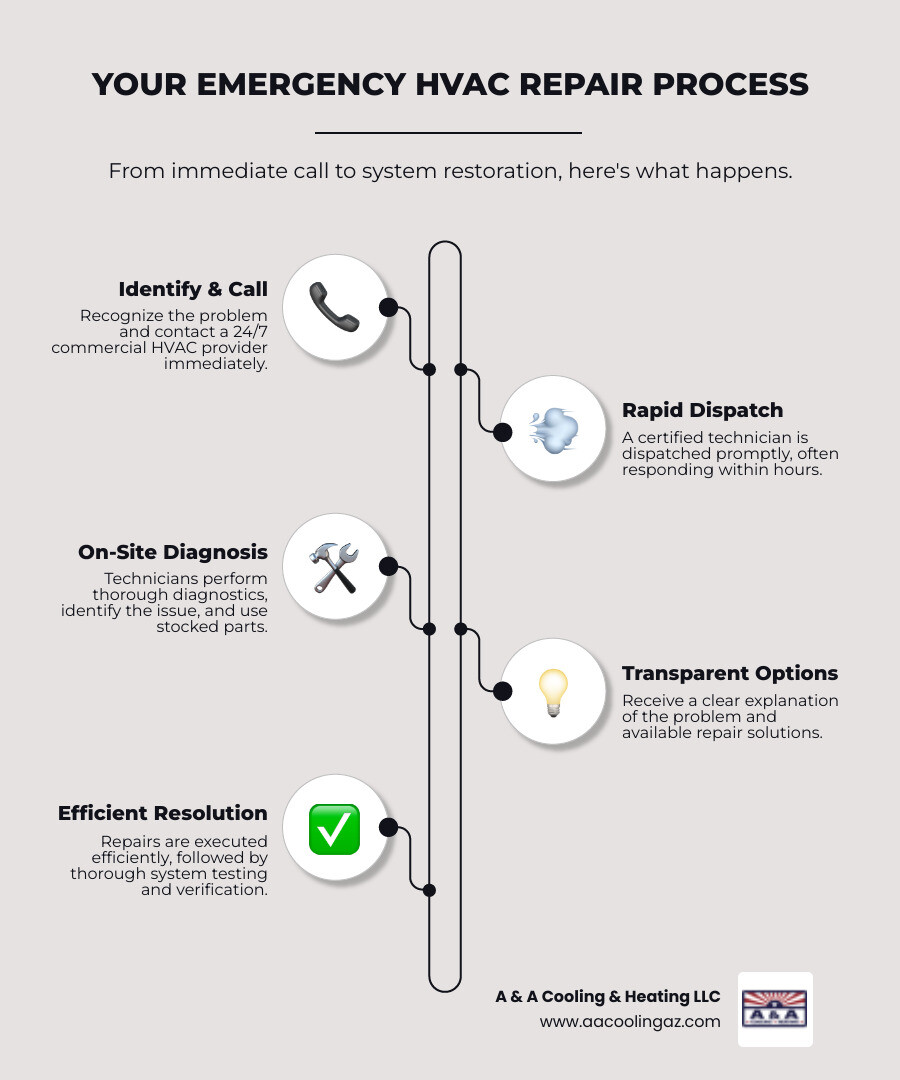 YOUR EMERGENCY HVAC REPAIR PROCESS

From immediate call to system restoration, here's what happens.

Identify & Call
Recognize the problem and contact a 24/7 commercial HVAC provider immediately.

Rapid Dispatch
A certified technician is dispatched promptly, often responding within hours.

On-Site Diagnosis
Technicians perform thorough diagnostics, identify the issue, and use stocked parts.

Transparent Options
Receive a clear explanation of the problem and available repair solutions.

Efficient Resolution
Repairs are executed efficiently, followed by thorough system testing and verification.

A & A Cooling & Heating LLC
www.aacoolingaz.com

A & A