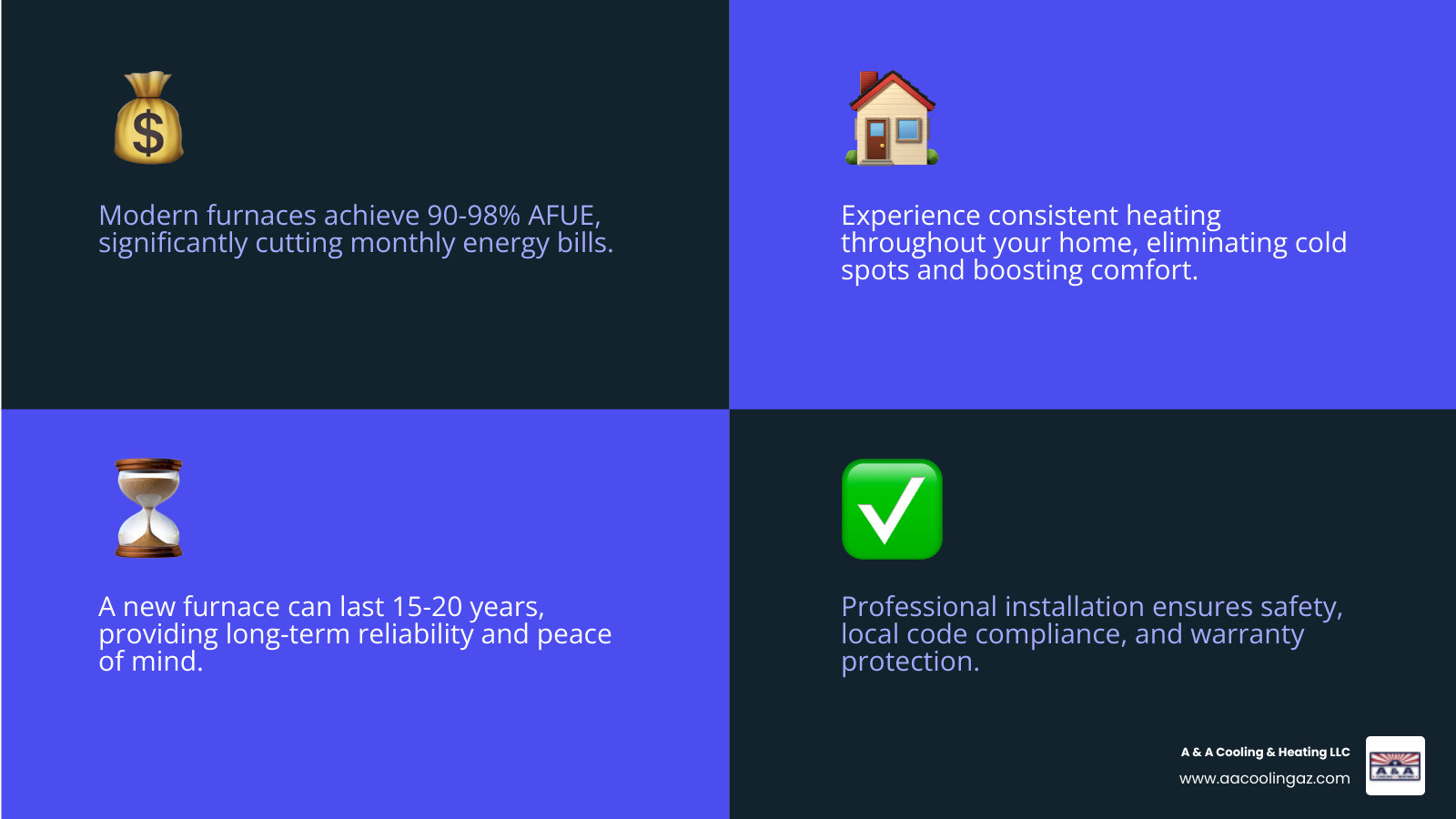 Modern furnaces achieve 90-98% AFUE, significantly cutting monthly energy bills.

Experience consistent heating throughout your home, eliminating cold spots and boosting comfort.

A new furnace can last 15-20 years, providing long-term reliability and peace of mind.

Professional installation ensures safety, local code compliance, and warranty protection.

A & A Cooling & Heating LLC
www.aacoolingaz.com

A&A