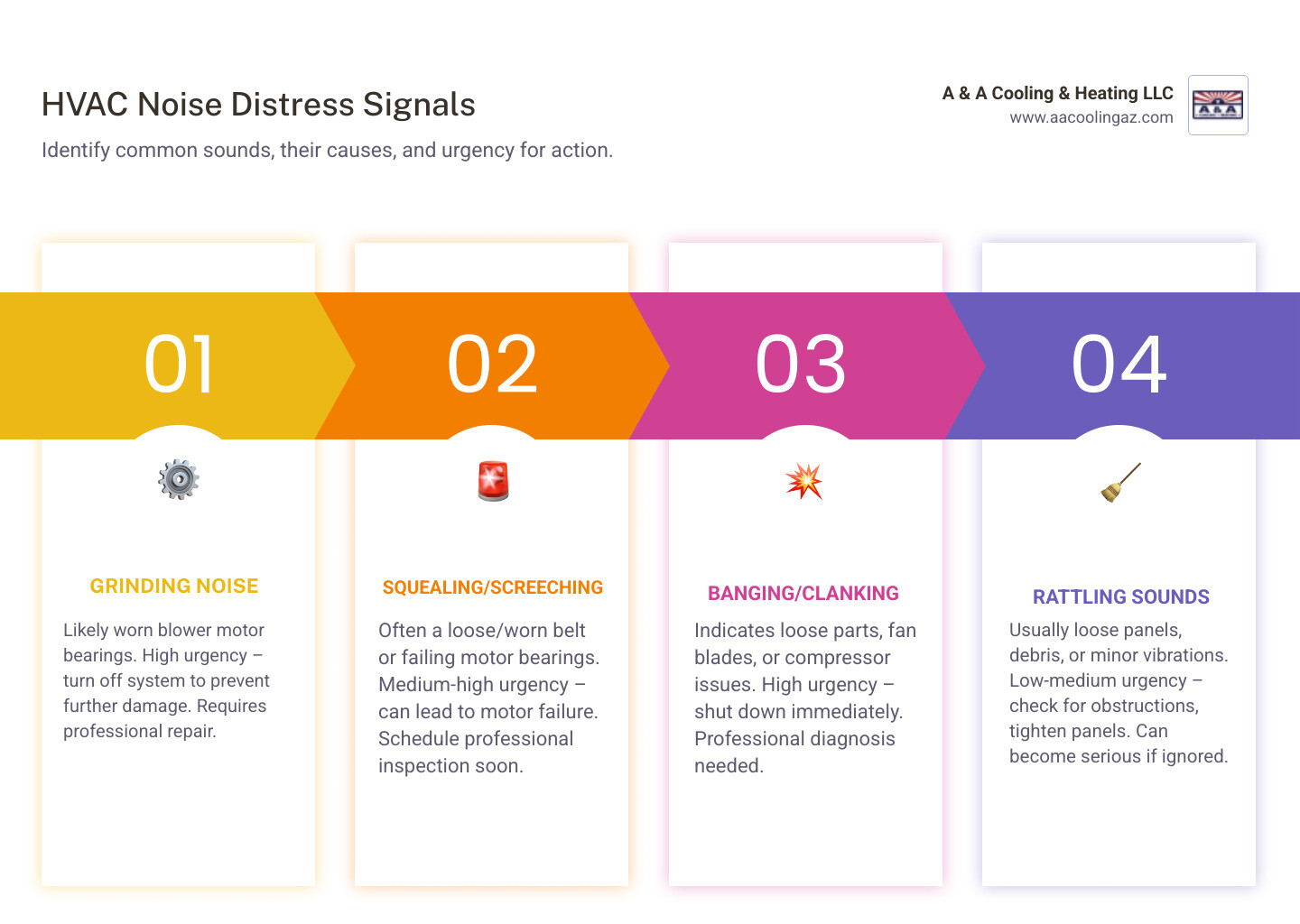 HVAC Noise Distress Signals

Identify common sounds, their causes, and urgency for action.

A & A Cooling & Heating LLC
www.aacoolingaz.com

A&A

01

GRINDING NOISE

Likely worn blower motor bearings. High urgency – turn off system to prevent further damage. Requires professional repair.

02

SQUEALING/SCREECHING

Often a loose/worn belt or failing motor bearings. Medium-high urgency – can lead to motor failure. Schedule professional inspection soon.

03

BANGING/CLANKING

Indicates loose parts, fan blades, or compressor issues. High urgency – shut down immediately. Professional diagnosis needed.

04

RATTLING SOUNDS

Usually loose panels, debris, or minor vibrations. Low-medium urgency – check for obstructions, tighten panels. Can become serious if ignored.