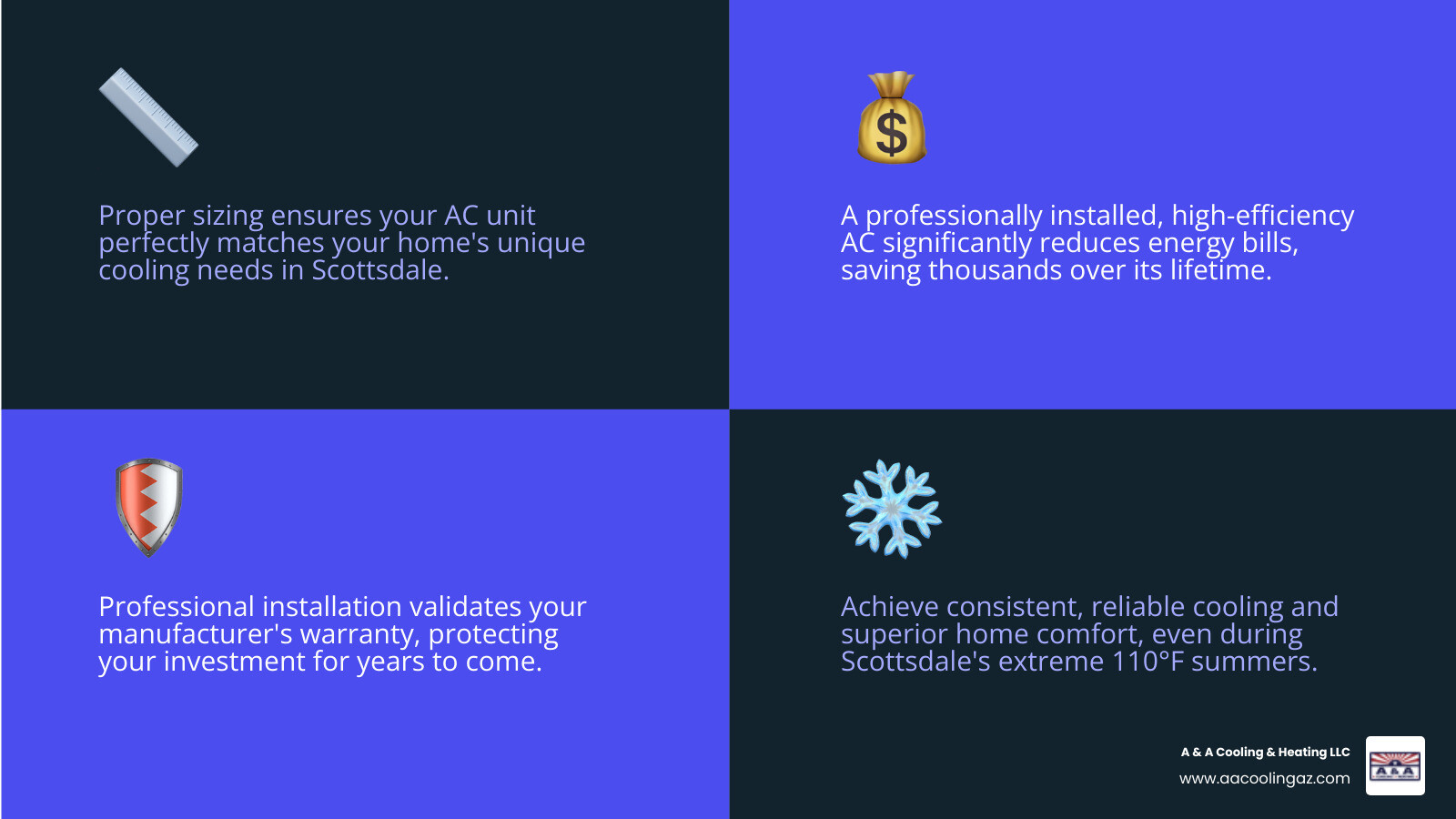 Proper sizing ensures your AC unit perfectly matches your home's unique cooling needs in Scottsdale.

A professionally installed, high-efficiency AC significantly reduces energy bills, saving thousands over its lifetime.

Professional installation validates your manufacturer's warranty, protecting your investment for years to come.

Achieve consistent, reliable cooling and superior home comfort, even during Scottsdale's extreme 110°F summers.

A & A Cooling & Heating LLC
www.aacoolingaz.com

A&A