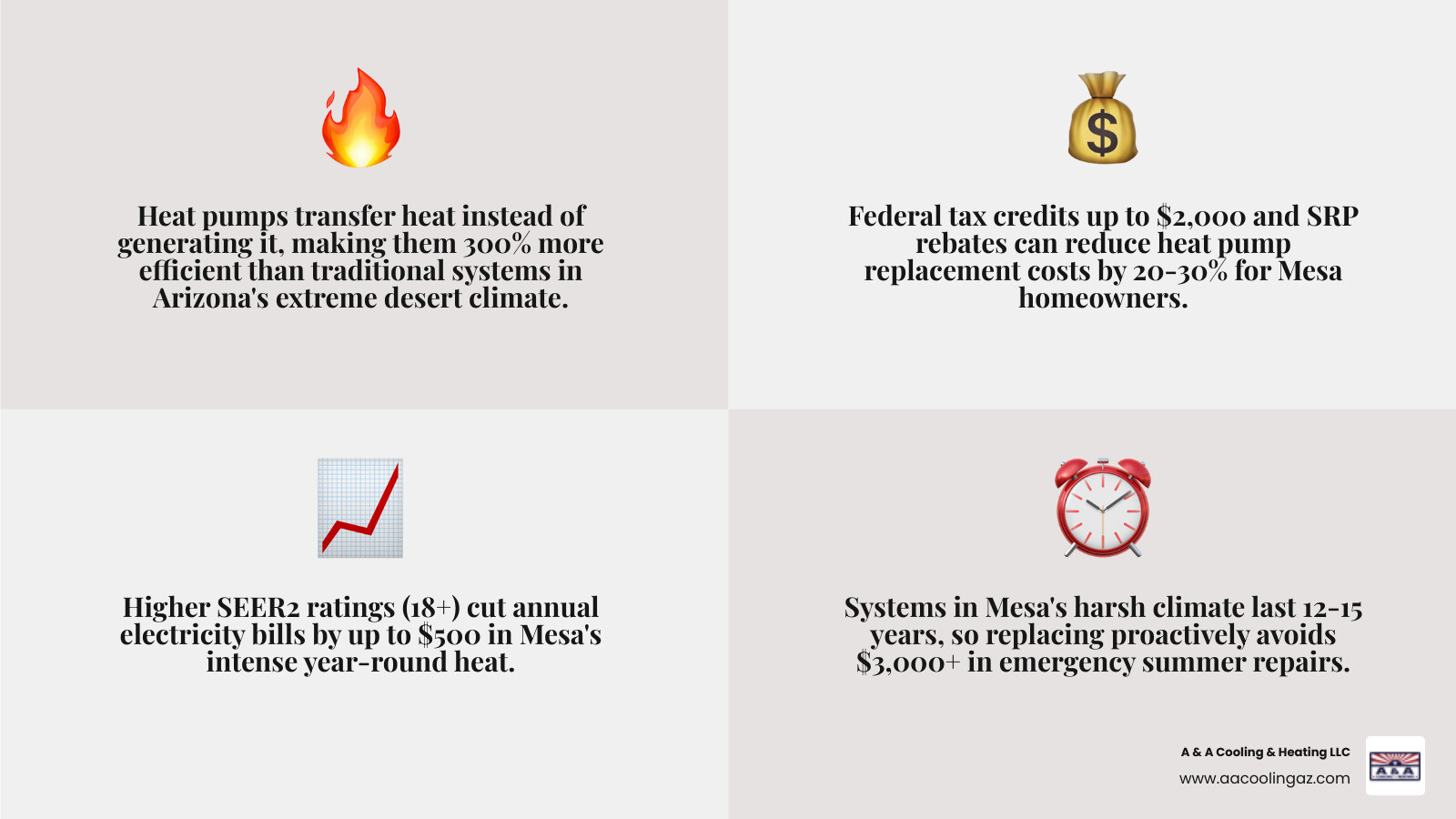 Heat pumps transfer heat instead of generating it, making them 300% more efficient than traditional systems in Arizona's extreme desert climate.

Federal tax credits up to \$2,000 and SRP rebates can reduce heat pump replacement costs by 20-30% for Mesa homeowners.

Higher SEER2 ratings (18+) cut annual electricity bills by up to \$500 in Mesa's intense year-round heat.

Systems in Mesa's harsh climate last 12-15 years, so replacing proactively avoids \$3,000+ in emergency summer repairs.

A & A Cooling & Heating LLC
www.aacoolingaz.com

A&A