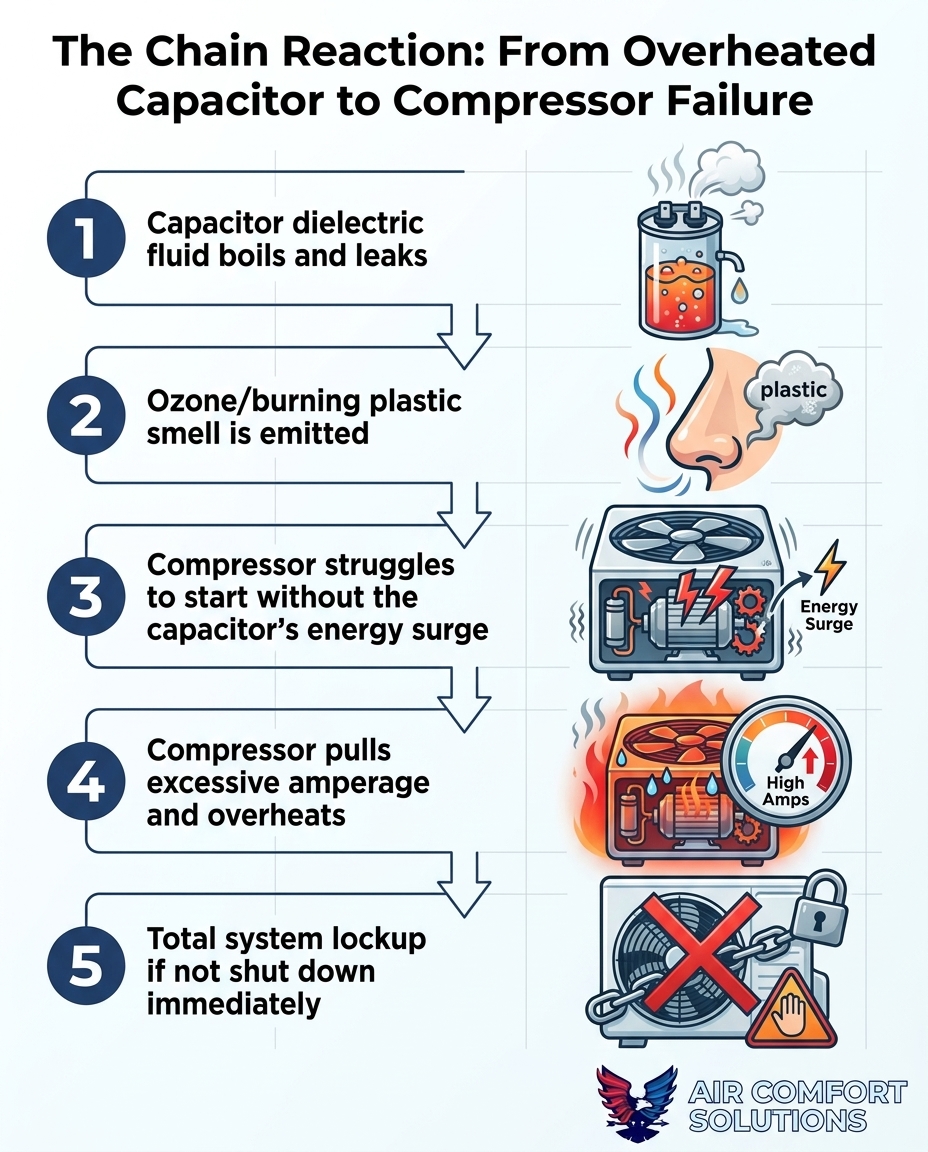 The Chain Reaction: From Overheated Capacitor to Compressor Failure

1 Capacitor dielectric fluid boils and leaks

2 Ozone/burning plastic smell is emitted

plastic

3 Compressor struggles to start without the capacitor's energy surge

Energy Surge

4 Compressor pulls excessive amperage and overheats

High Amps

5 Total system lockup if not shut down immediately

AIR COMFORT SOLUTIONS