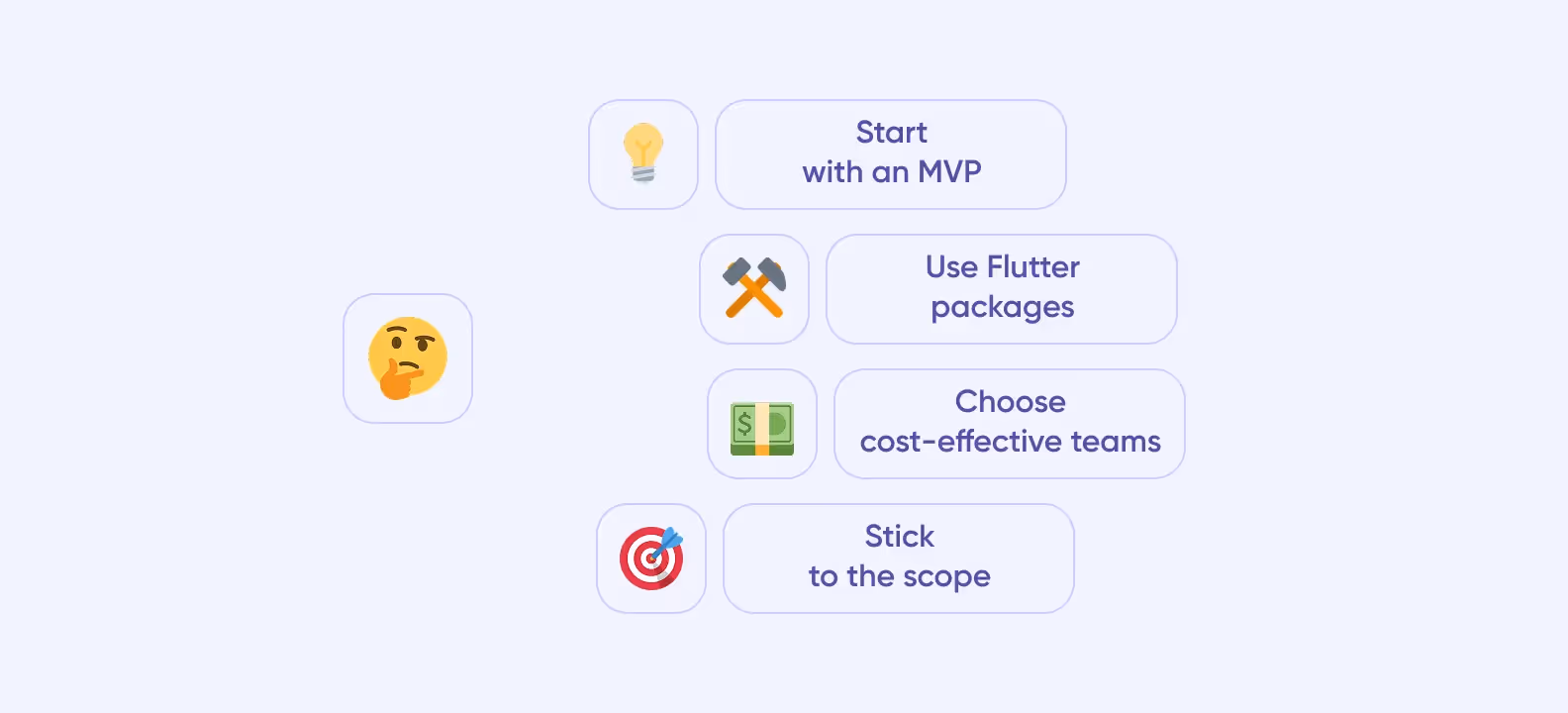 Start with an MVP

Use Flutter packages

Choose cost-effective teams

Stick to the scope