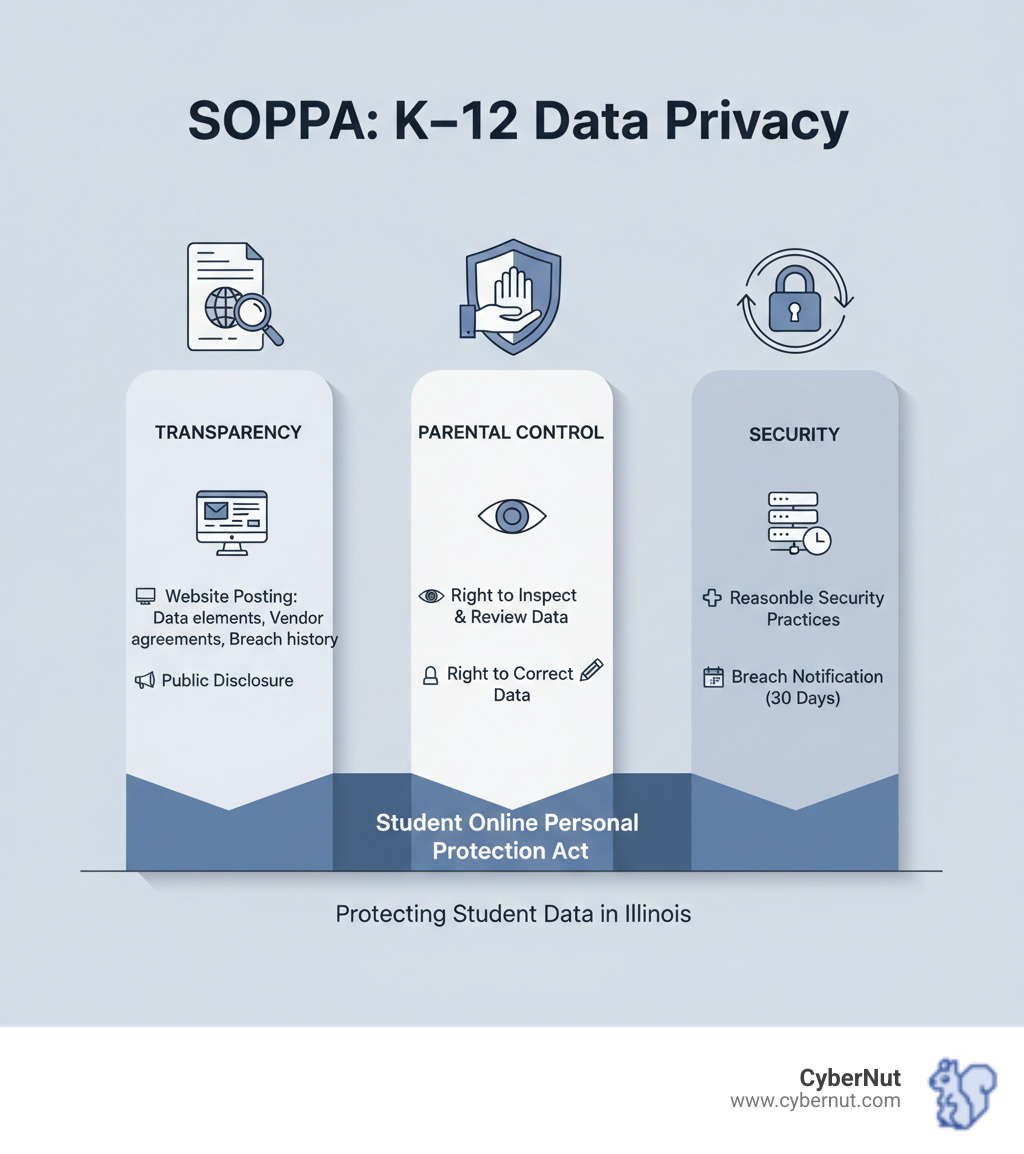 SOPPA: K–12 Data Privacy

TRANSPARENCY

Website Posting: Data elements, Vendor agreements, Breach history

Public Disclosure

PARENTAL CONTROL

Right to Inspect & Review Data

Right to Correct Data

SECURITY

Reasonble Security Practices

Breach Notification (30 Days)

Student Online Personal Protection Act

Protecting Student Data in Illinois

CyberNut
www.cybernut.com