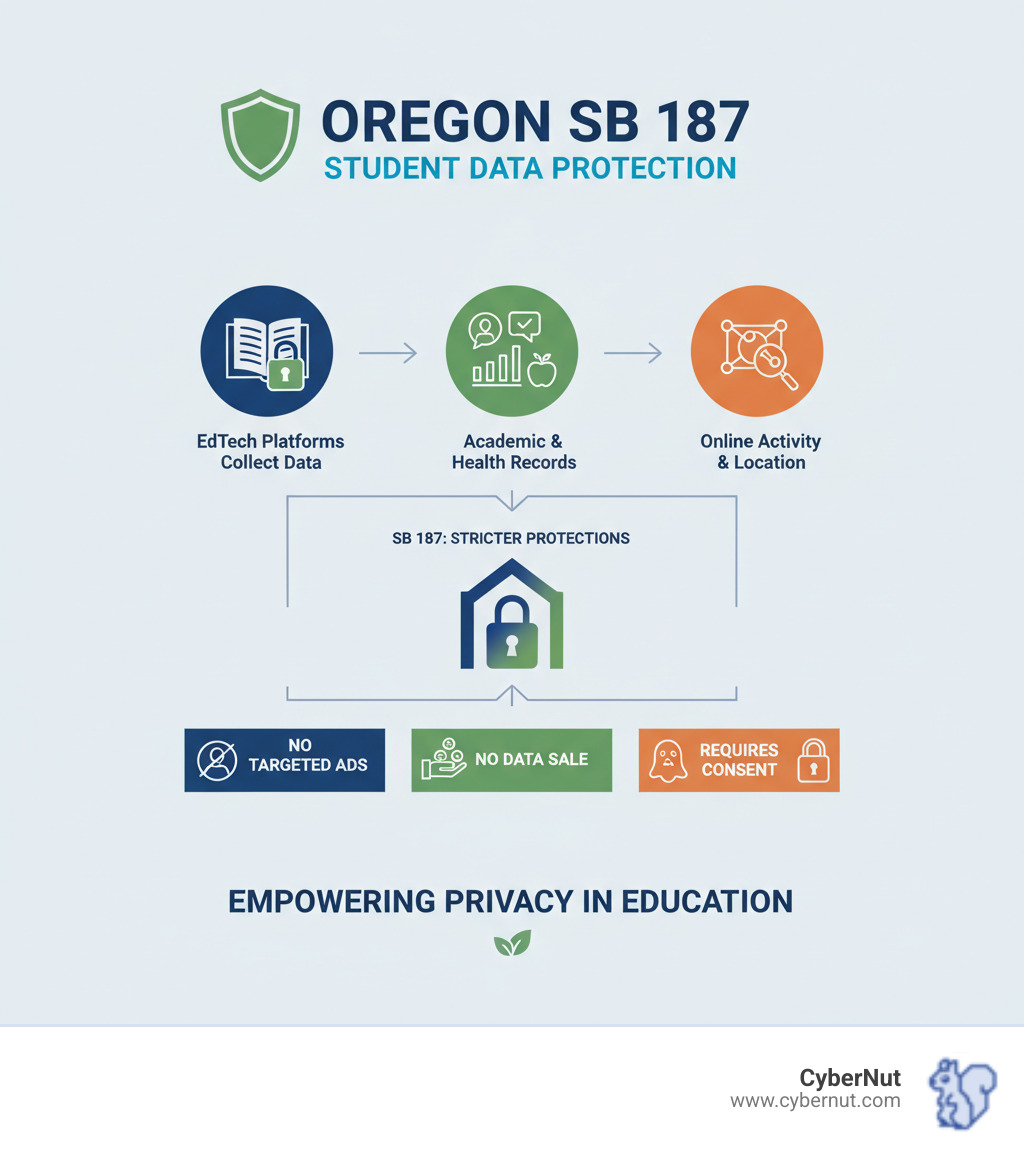 OREGON SB 187
STUDENT DATA PROTECTION

EdTech Platforms Collect Data

Academic & Health Records

Online Activity & Location

SB 187: STRICTER PROTECTIONS

NO TARGETED ADS

NO DATA SALE

REQUIRES CONSENT

EMPOWERING PRIVACY IN EDUCATION

CyberNut
www.cybernut.com