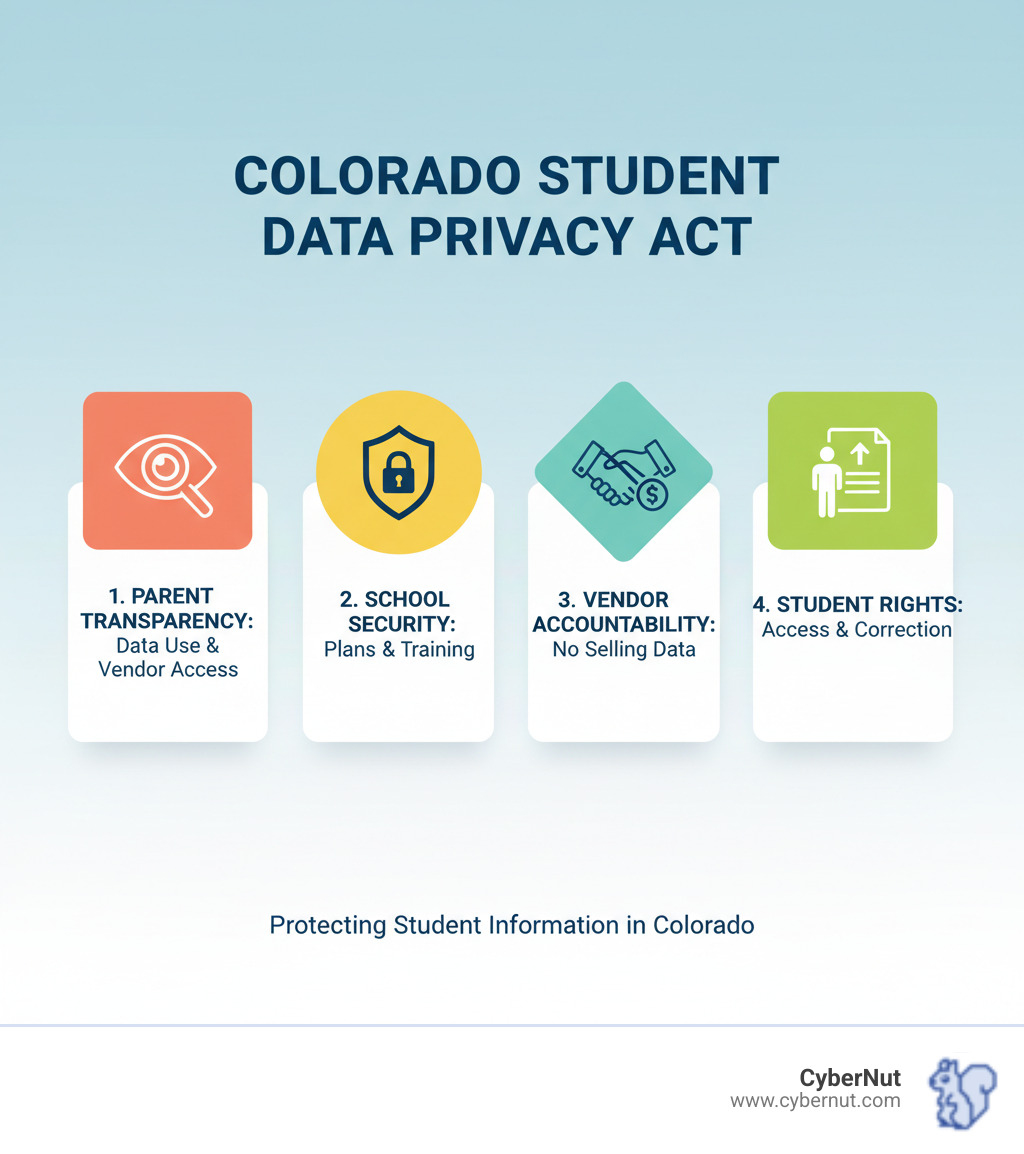 COLORADO STUDENT DATA PRIVACY ACT

1. PARENT TRANSPARENCY:
Data Use & Vendor Access

2. SCHOOL SECURITY:
Plans & Training

3. VENDOR ACCOUNTABILITY:
No Selling Data

4. STUDENT RIGHTS:
Access & Correction

Protecting Student Information in Colorado

CyberNut
www.cybernut.com