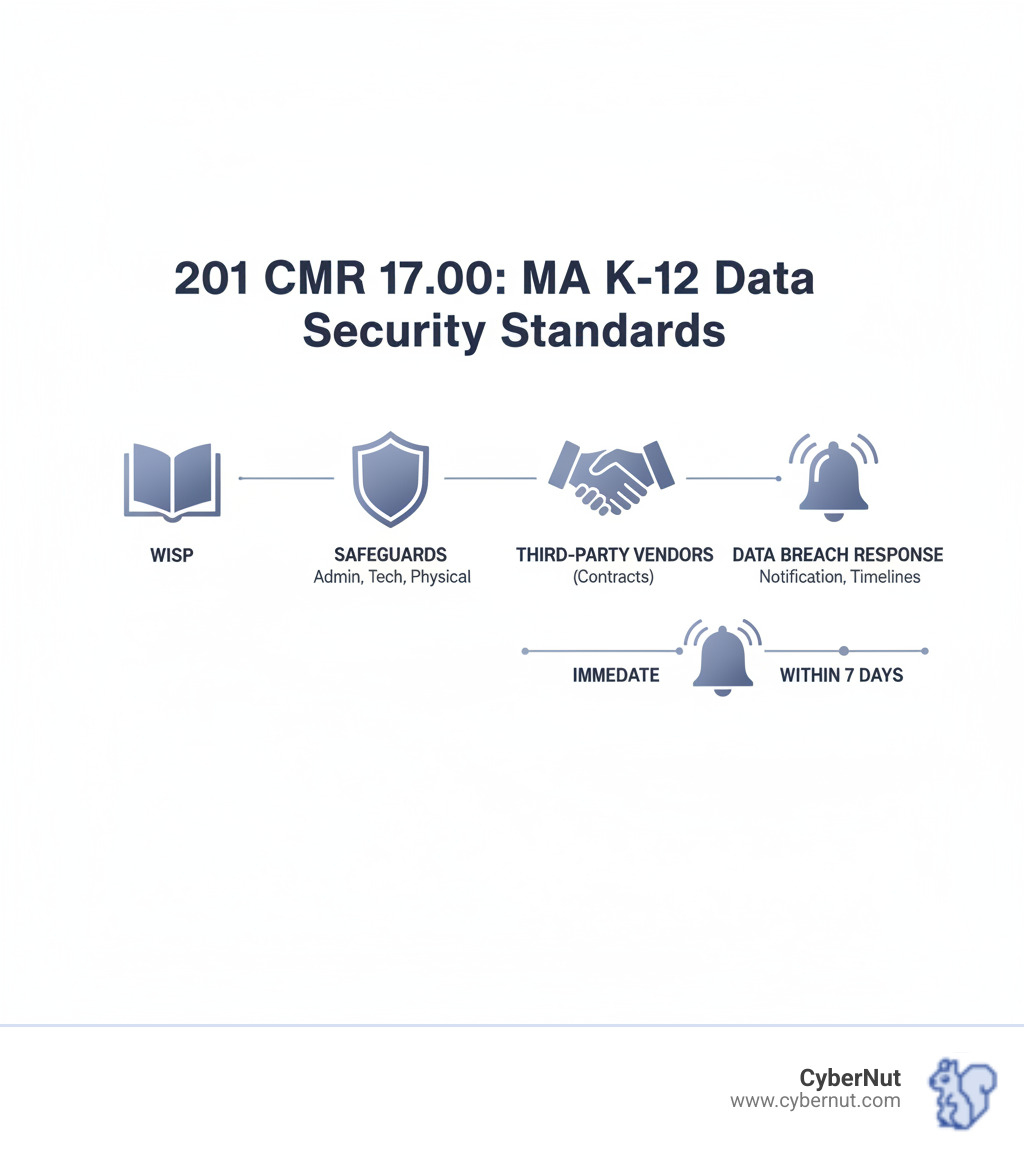 201 CMR 17.00: MA K-12 Data Security Standards

WISP

SAFEGUARDS
Admin, Tech, Physical

THIRD-PARTY VENDORS
(Contracts)

DATA BREACH RESPONSE
Notification, Timelines

IMMEDATE

WITHIN 7 DAYS

CyberNut
www.cybernut.com