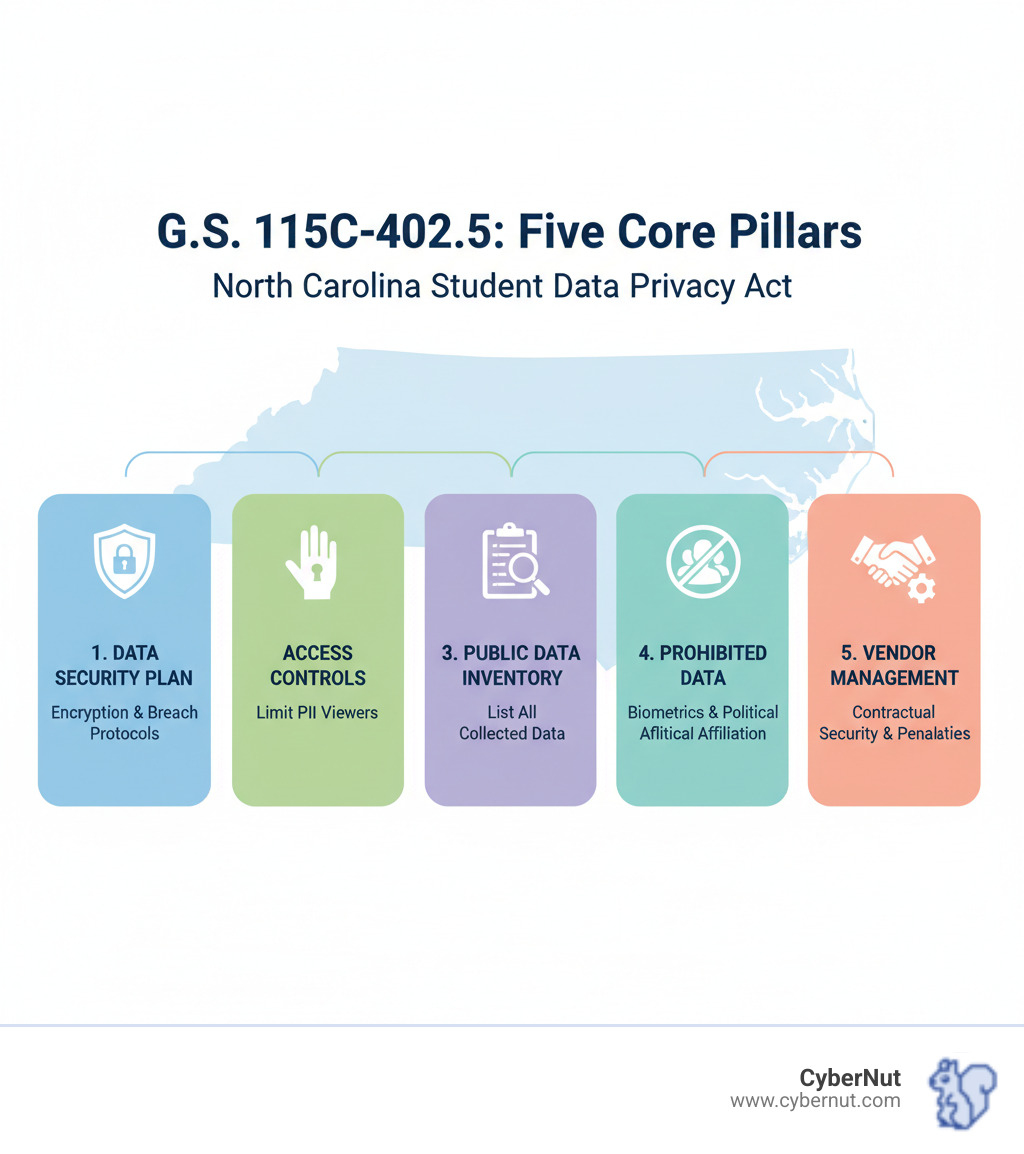 G.S. 115C-402.5: Five Core Pillars
North Carolina Student Data Privacy Act

1. DATA SECURITY PLAN
Encryption & Breach Protocols

ACCESS CONTROLS
Limit PII Viewers

3. PUBLIC DATA INVENTORY
List All Collected Data

4. PROHIBITED DATA
Biometrics & Political Aflitical Affiliation

5. VENDOR MANAGEMENT
Contractual Security & Penalaties

CyberNut
www.cybernut.com