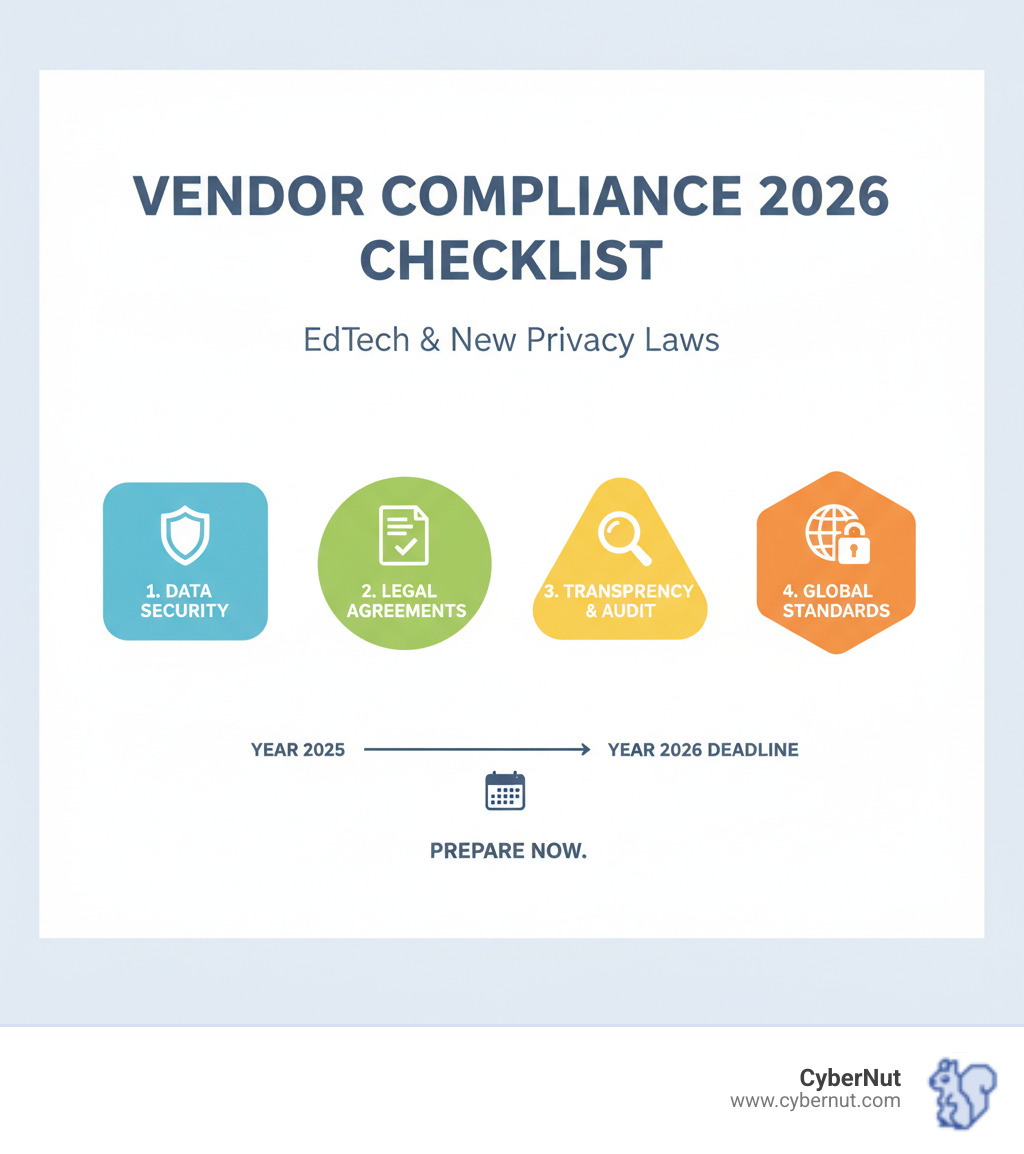 VENDOR COMPLIANCE 2026 CHECKLIST

EdTech & New Privacy Laws

1. DATA SECURITY

2. LEGAL AGREEMENTS

3. TRANSPRENCY & AUDIT

4. GLOBAL STANDARDS

YEAR 2025

YEAR 2026 DEADLINE

PREPARE NOW.

CyberNut
www.cybernut.com