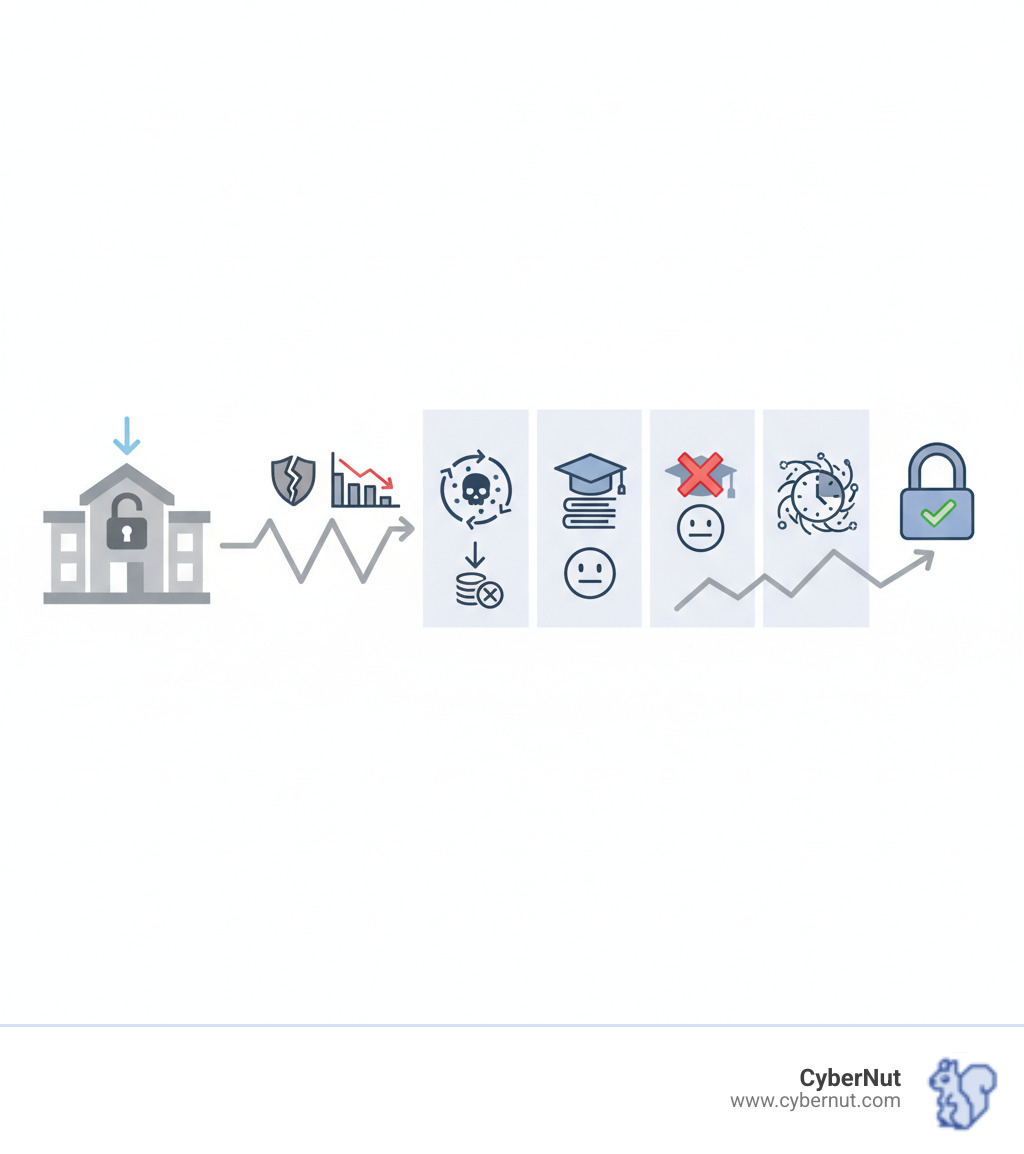 CyberNut
www.cybernut.com