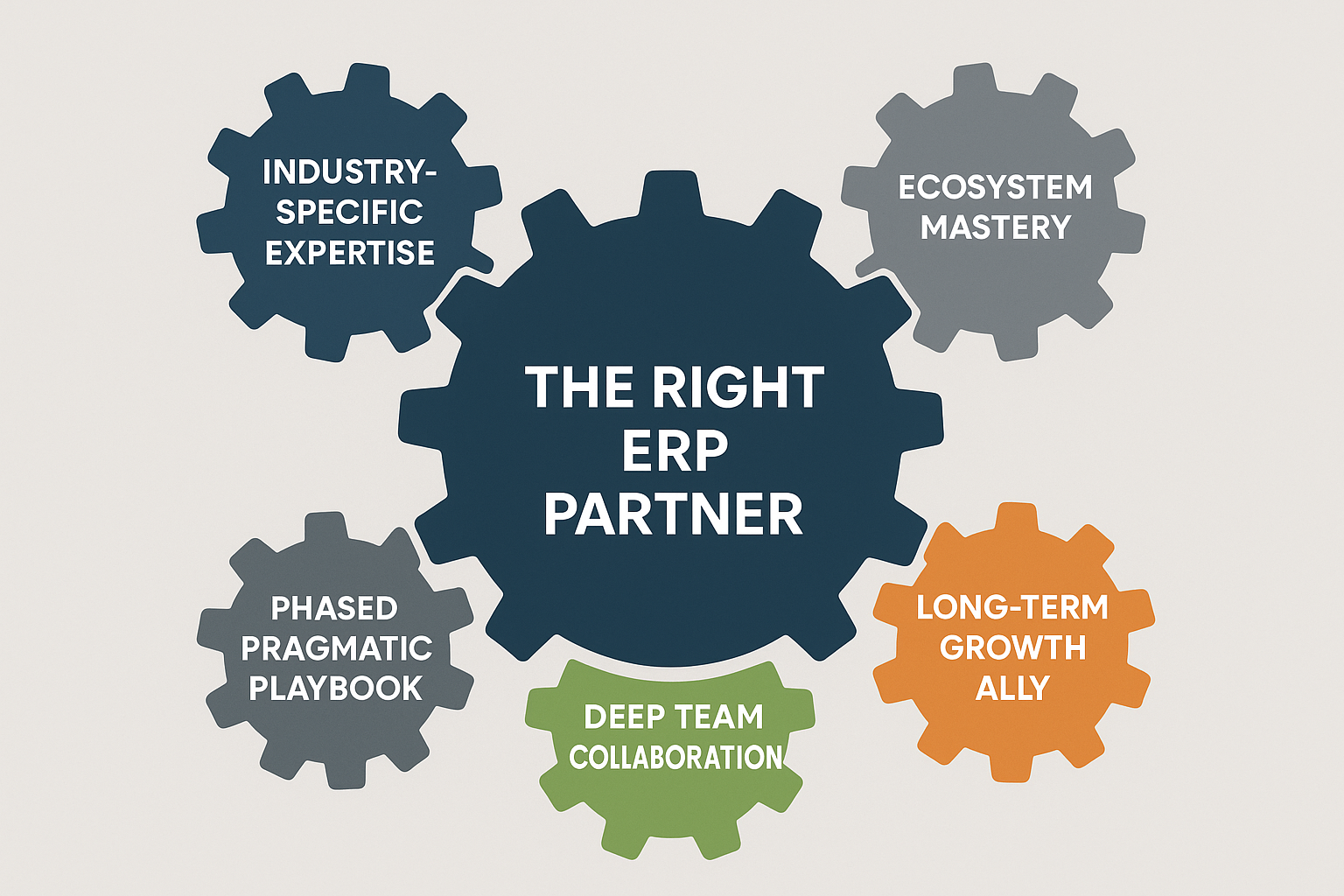 INDUSTRY-SPECIFIC EXPERTISE

ECOSYSTEM MASTERY

THE RIGHT ERP PARTNER

PHASED PRAGMATIC PLAYBOOK

DEEP TEAM COLLABORATION

LONG-TERM GROWTH ALLY