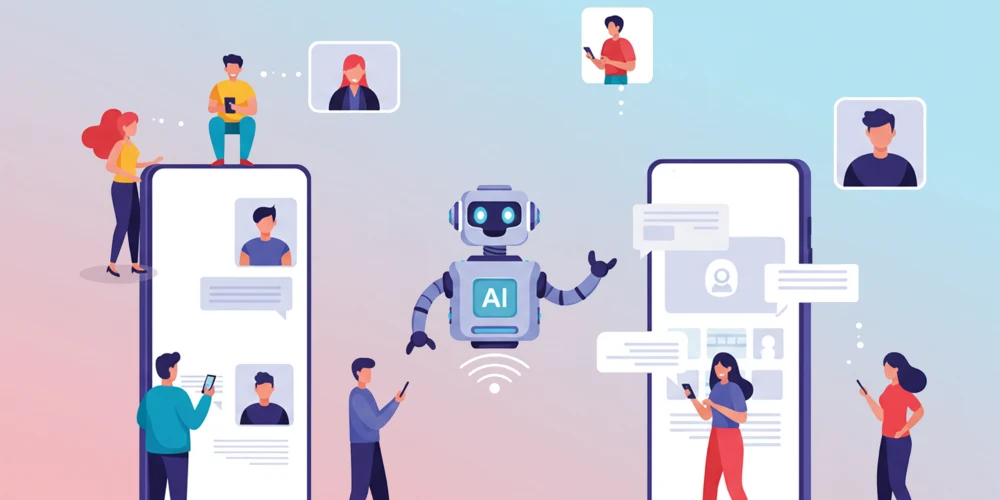 AI