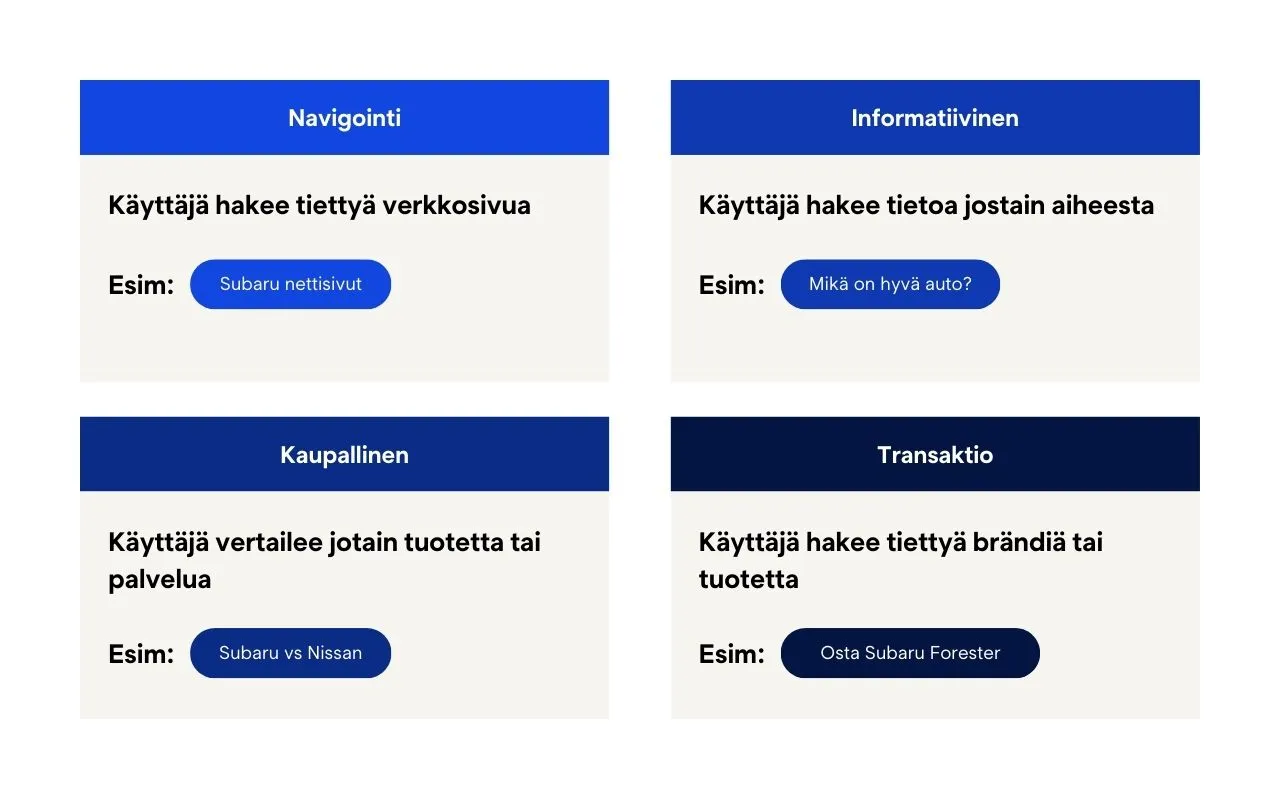 Navigointi

Käyttäjä hakee tiettyä verkkosivua

Esim: Subaru nettisivut

Informatiivinen

Käyttäjä hakee tietoa jostain aiheesta

Esim: Mikä on hyvä auto?

Kaupallinen

Käyttäjä vertailee jotain tuotetta tai palvelua

Esim: Subaru vs Nissan

Transaktio

Käyttäjä hakee tiettyä brändiä tai tuotetta

Esim: Osta Subaru Forester