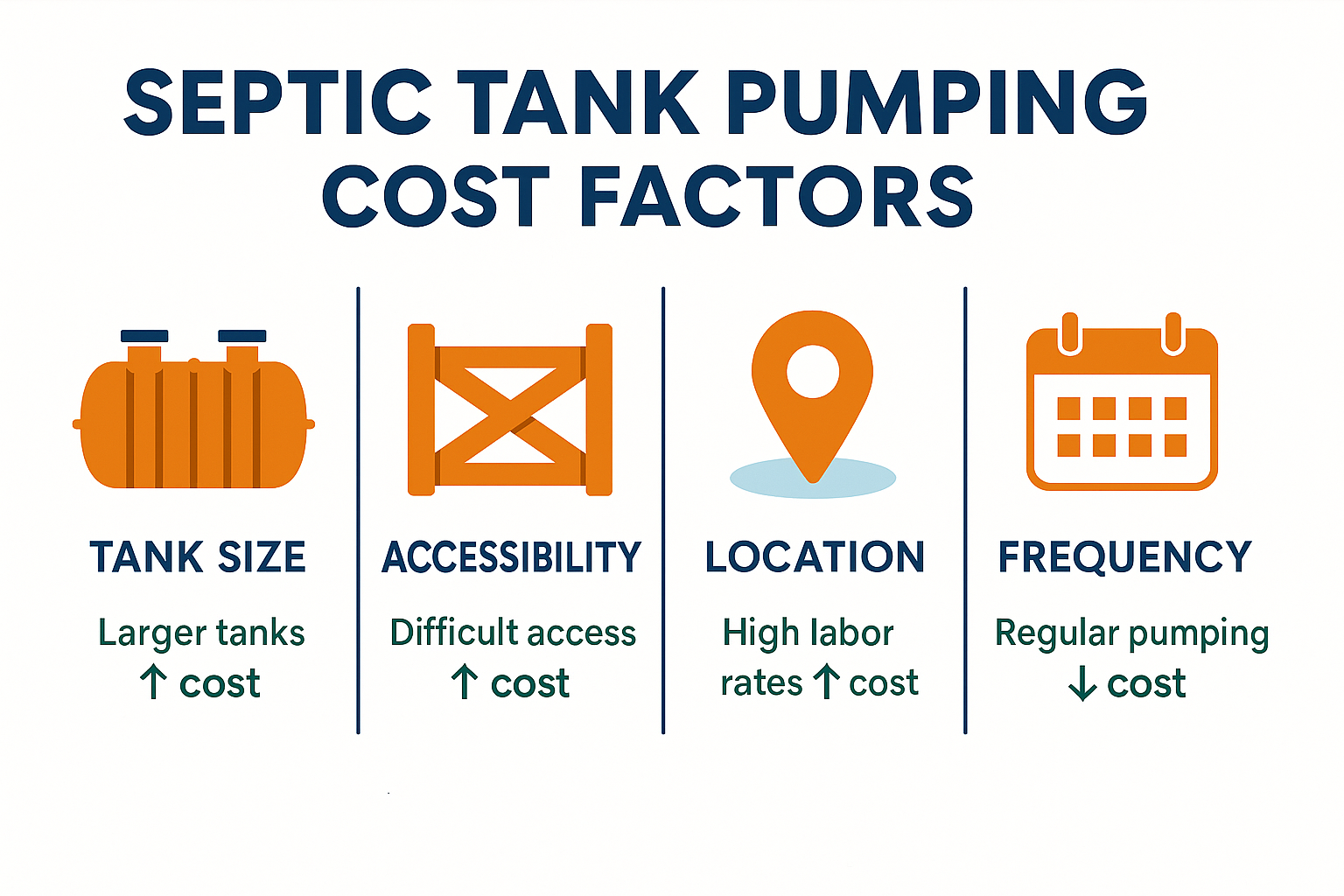 SEPTIC TANK PUMPING COST FACTORS

TANK SIZE

Larger tanks ↑ cost

ACCESSIBILITY

Difficult access ↑ cost

LOCATION

High labor rates ↑ cost

FREQUENCY

Regular pumping ↓ cost