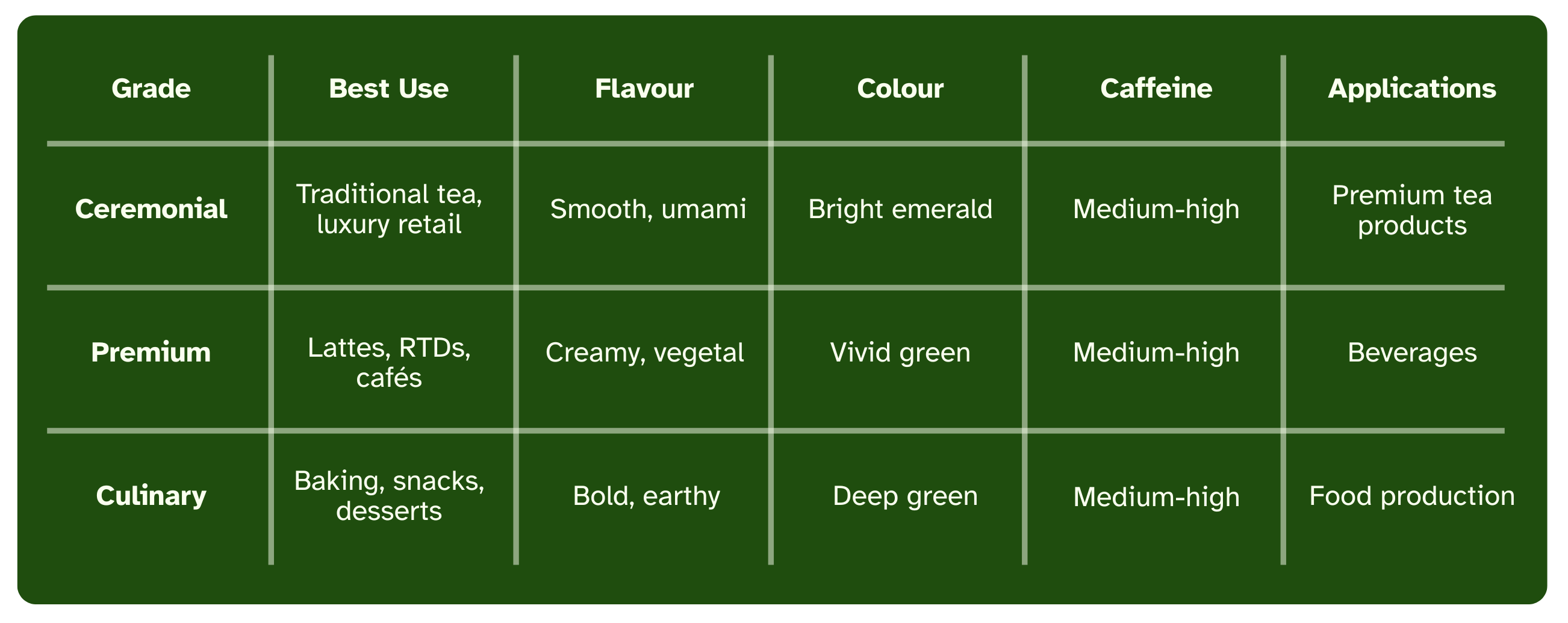 | Grade | Best Use | Flavour | Colour | Caffeine | Applications |
|---|---|---|---|---|---|
| Ceremonial | Traditional tea, luxury retail | Smooth, umami | Bright emerald | Medium-high | Premium tea products |
| Premium | Lattes, RTDs, cafés | Creamy, vegetal | Vivid green | Medium-high | Beverages |
| Culinary | Baking, snacks, desserts | Bold, earthy | Deep green | Medium-high | Food production |