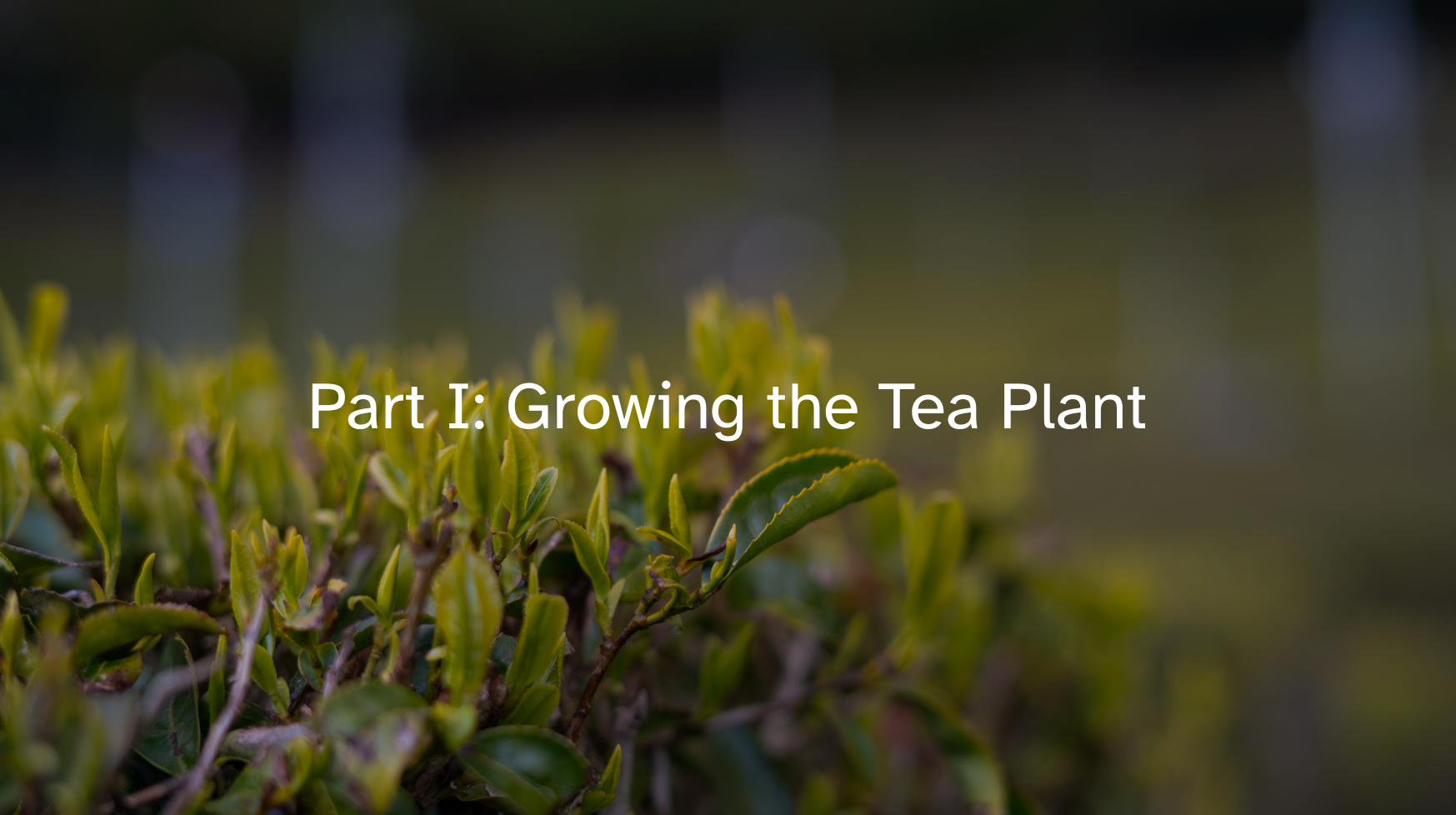 Part I: Growing the Tea Plant