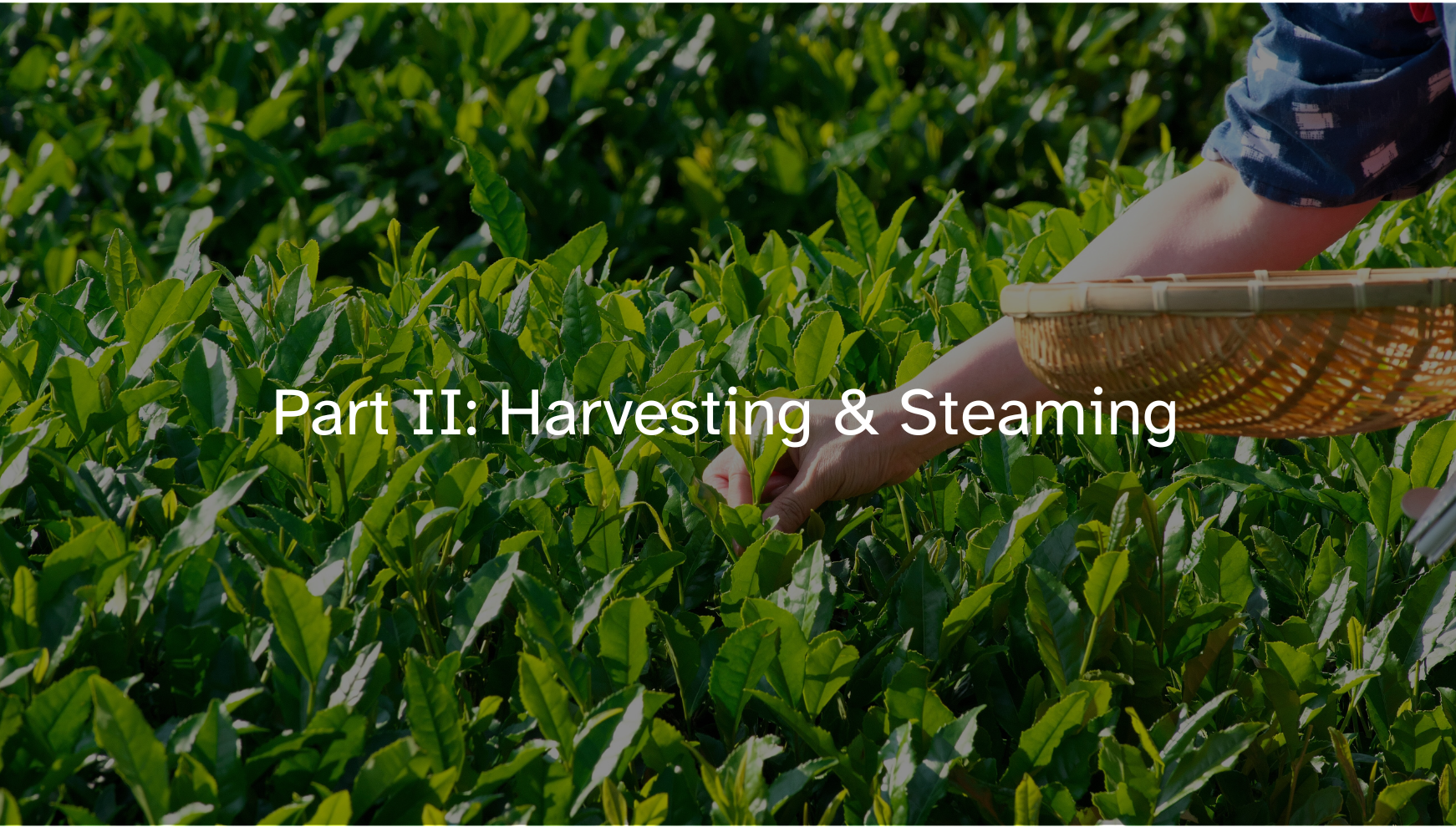 Part II: Harvesting & Steaming