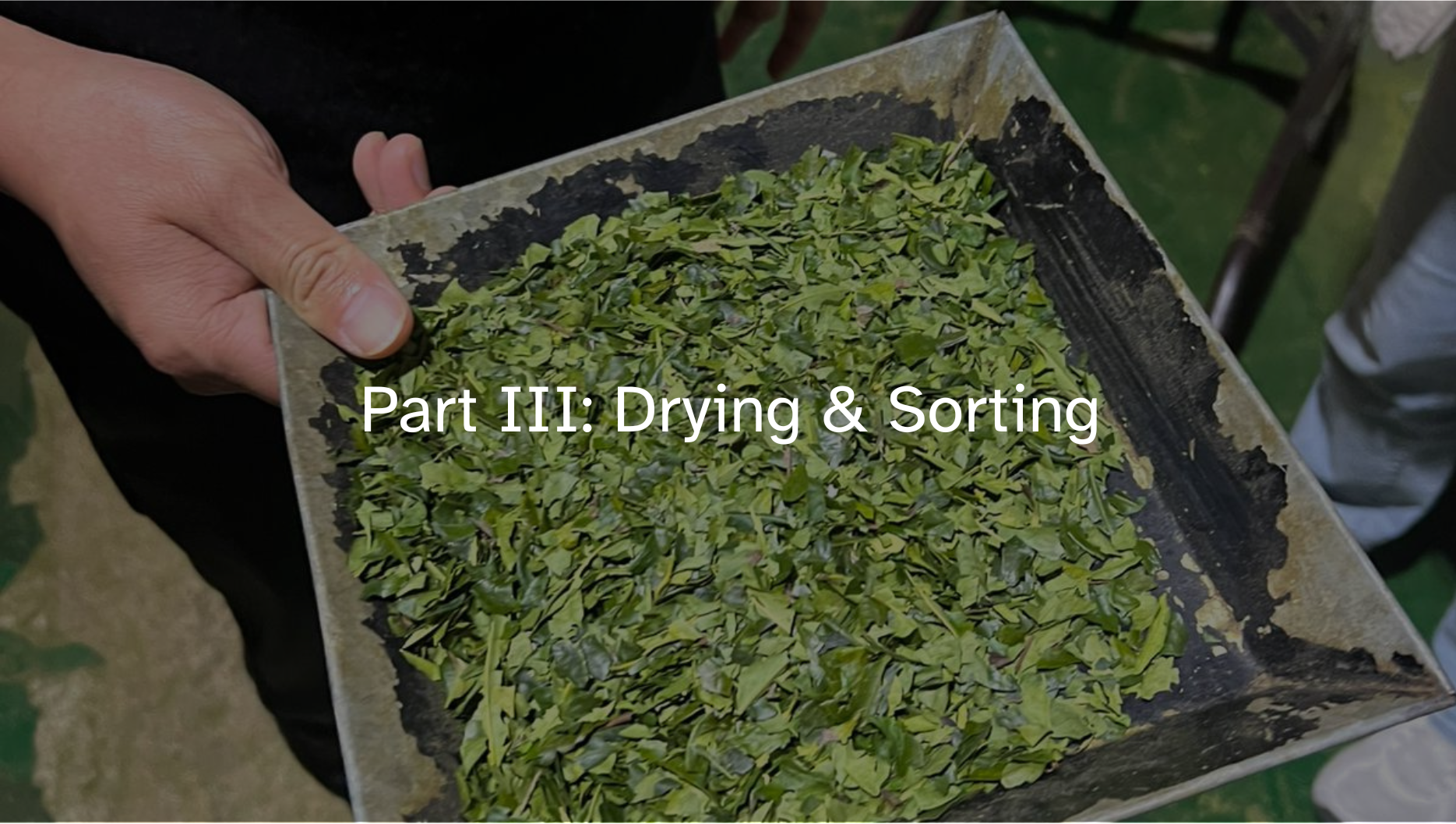 Part III: Drying & Sorting