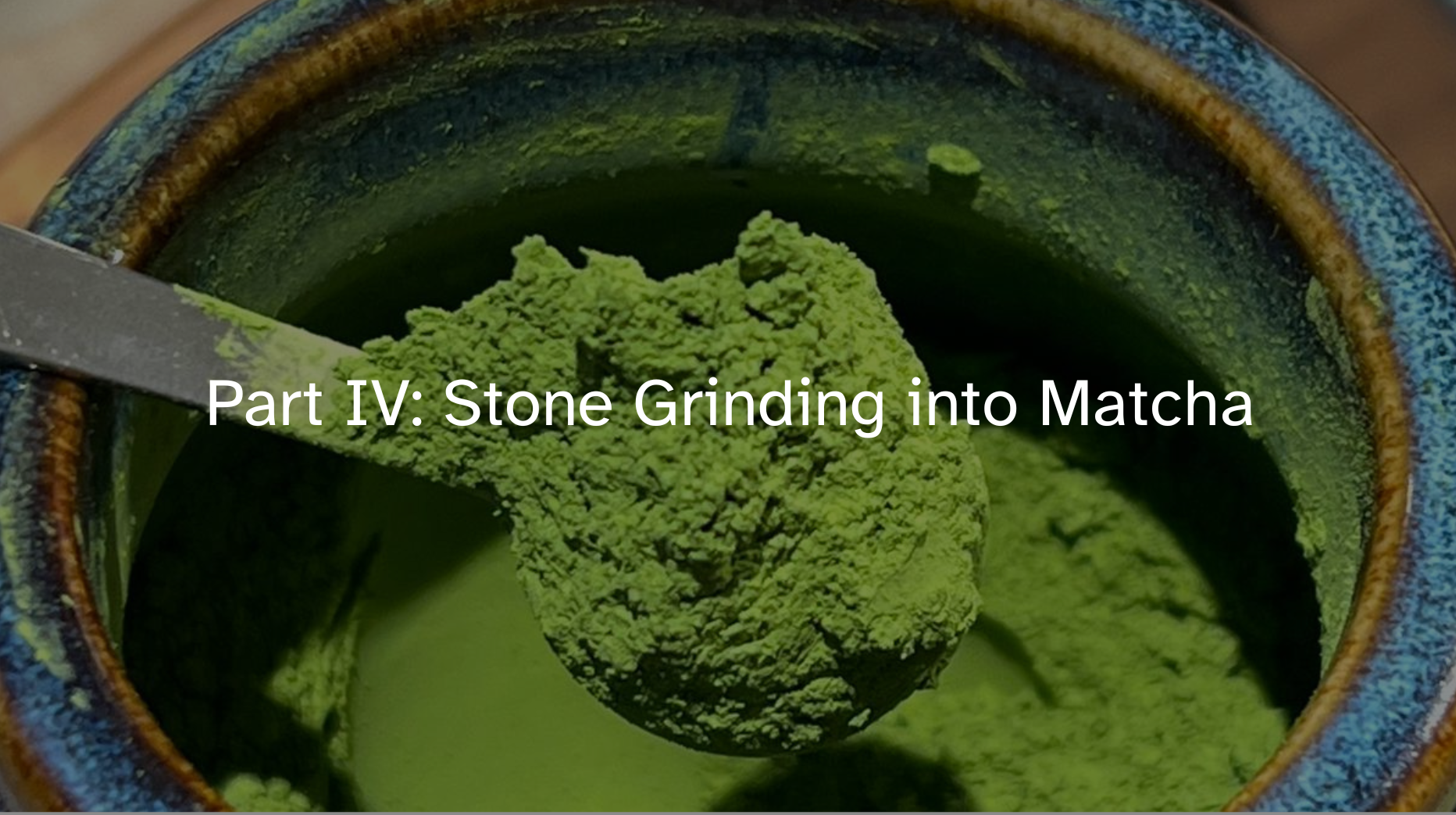 Part IV: Stone Grinding into Matcha