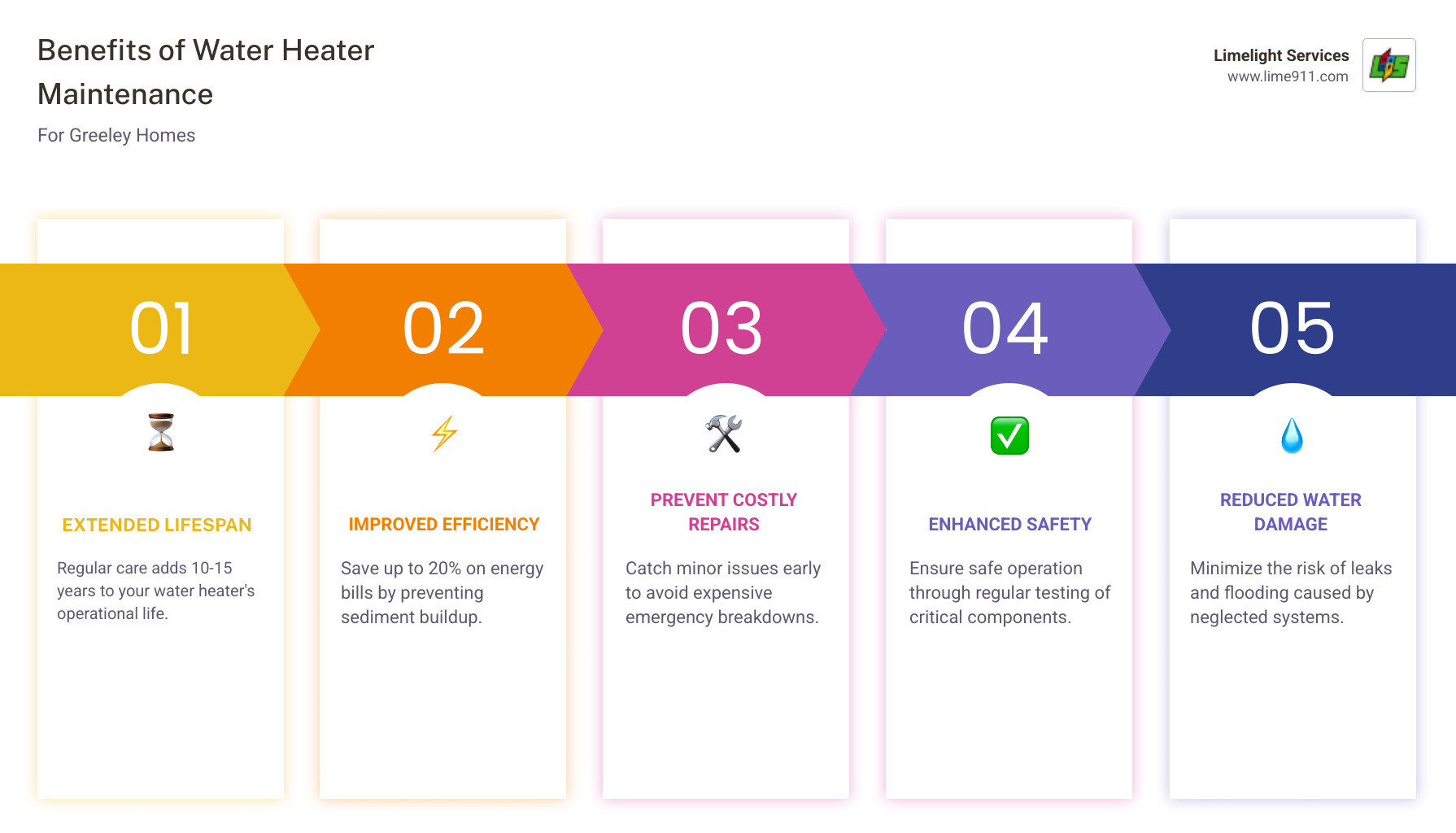 Benefits of Water Heater Maintenance

For Greeley Homes

Limelight Services
www.lime911.com

01

EXTENDED LIFESPAN

Regular care adds 10-15 years to your water heater's operational life.

02

IMPROVED EFFICIENCY

Save up to 20% on energy bills by preventing sediment buildup.

03

PREVENT COSTLY REPAIRS

Catch minor issues early to avoid expensive emergency breakdowns.

04

ENHANCED SAFETY

Ensure safe operation through regular testing of critical components.

05

REDUCED WATER DAMAGE

Minimize the risk of leaks and flooding caused by neglected systems.